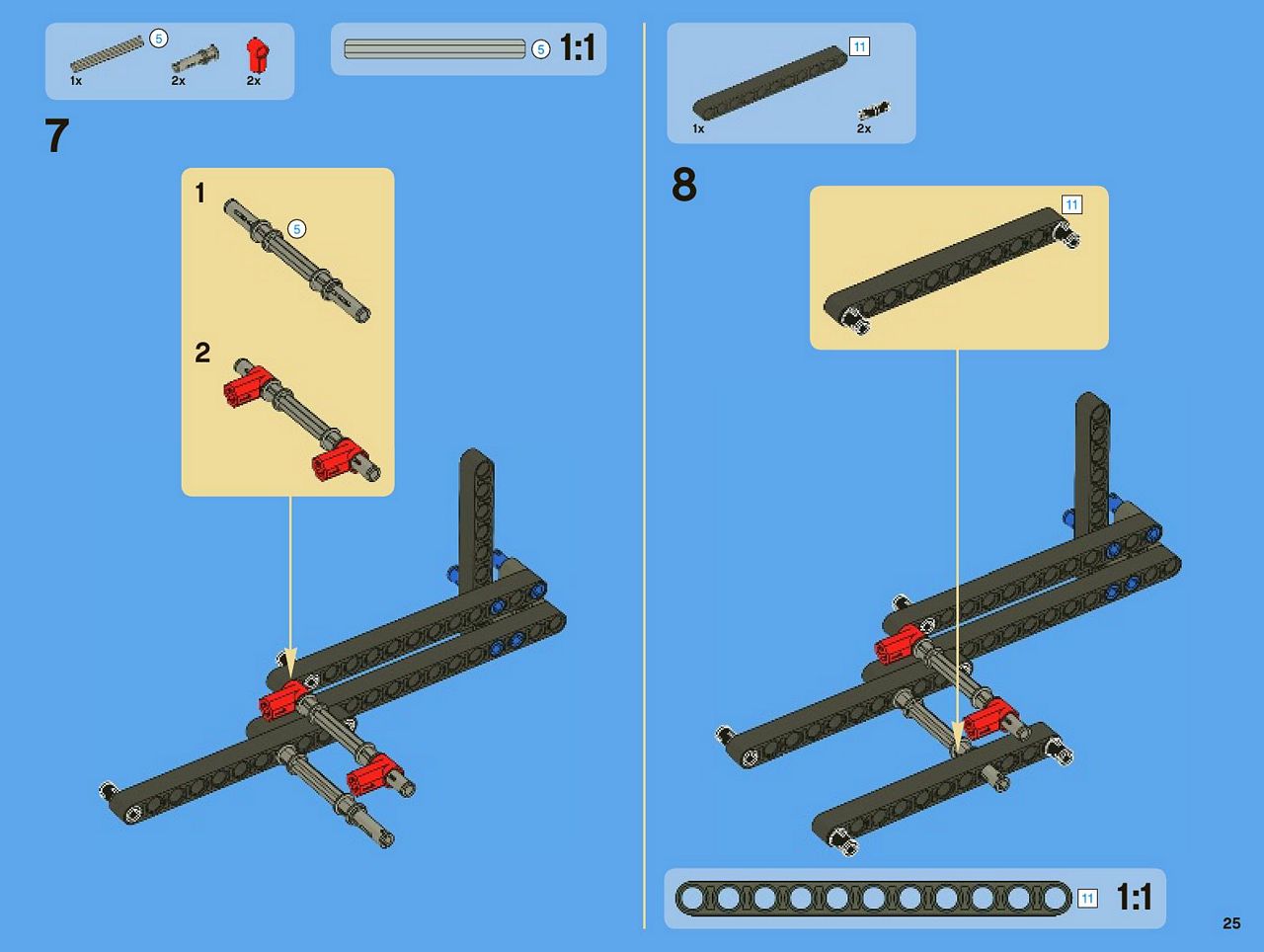 5
1x
2x
2x

5 1:1

7

1
5

2

11
1x
2x

8

11

11 1:1

25