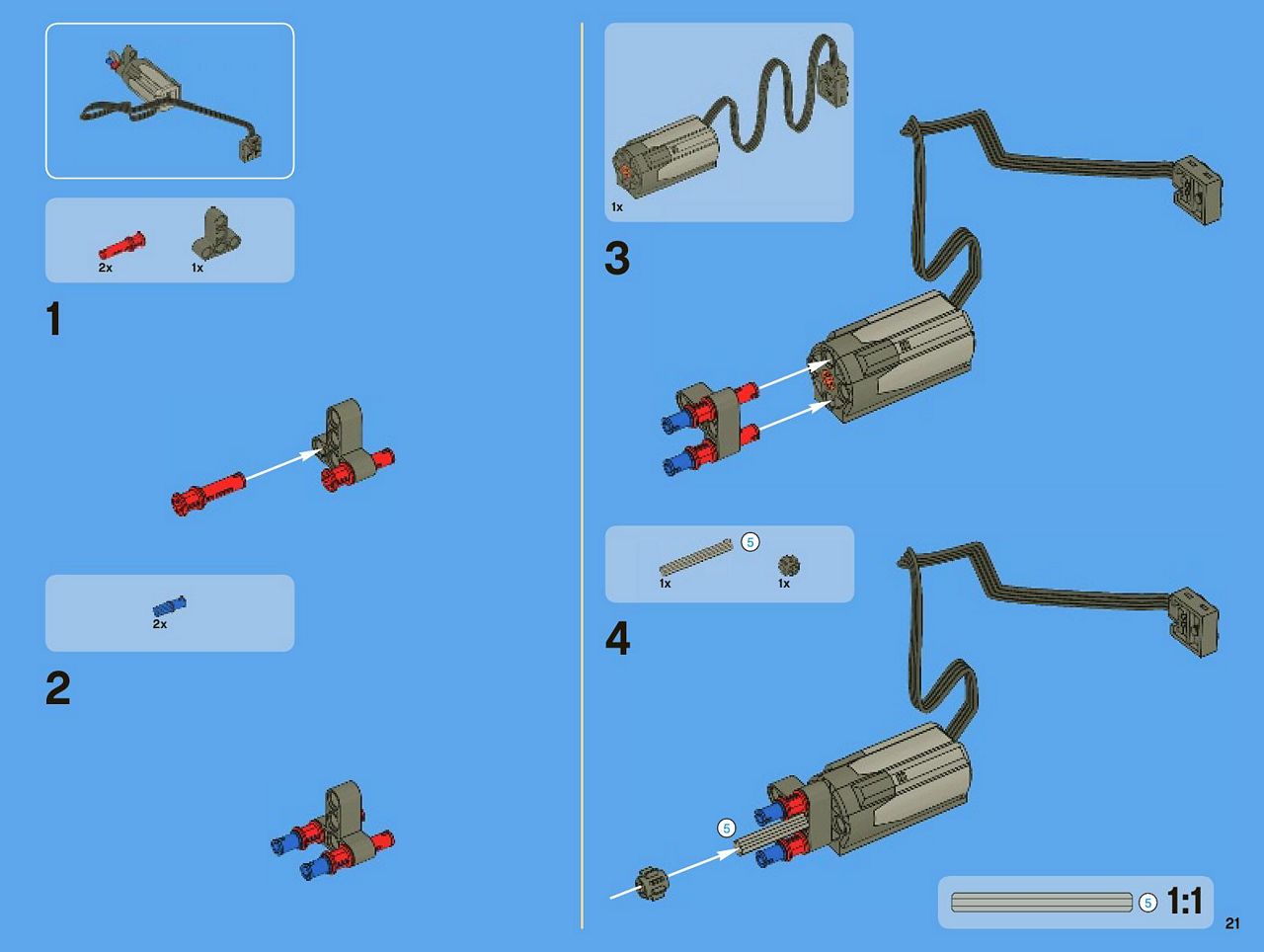 2x
1x

1

2x

2

1x

3

5
1x
1x

4

5

5
1:1

21