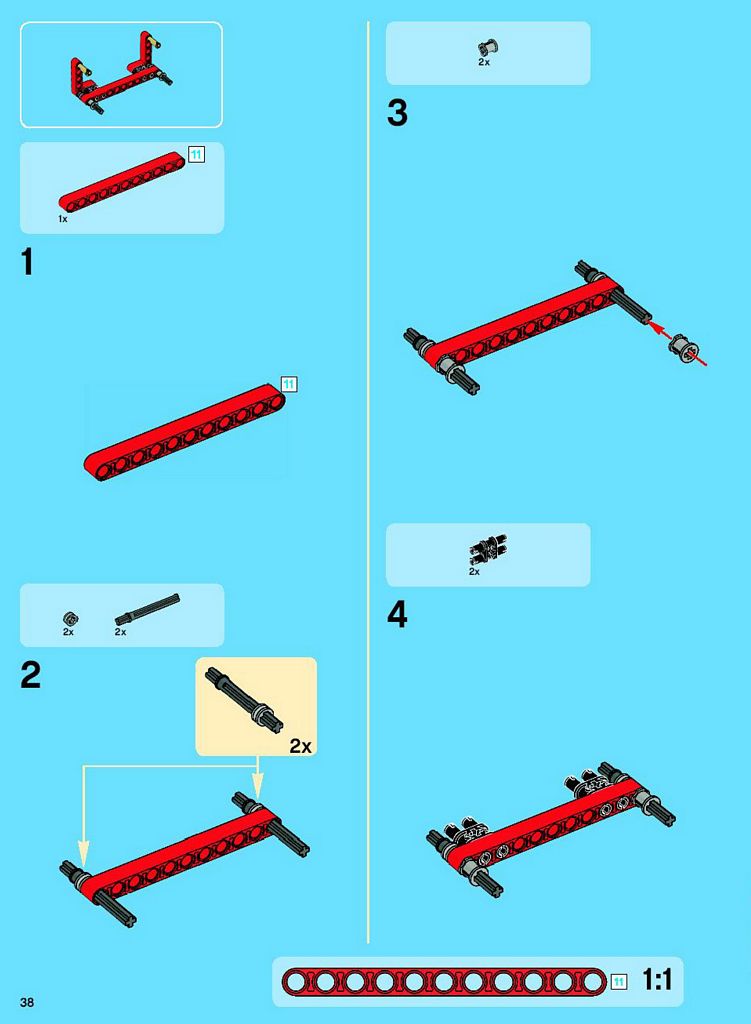 11
1x
1
11
2x
2x
2
2x
2x
3
2x
4
11 1:1
38