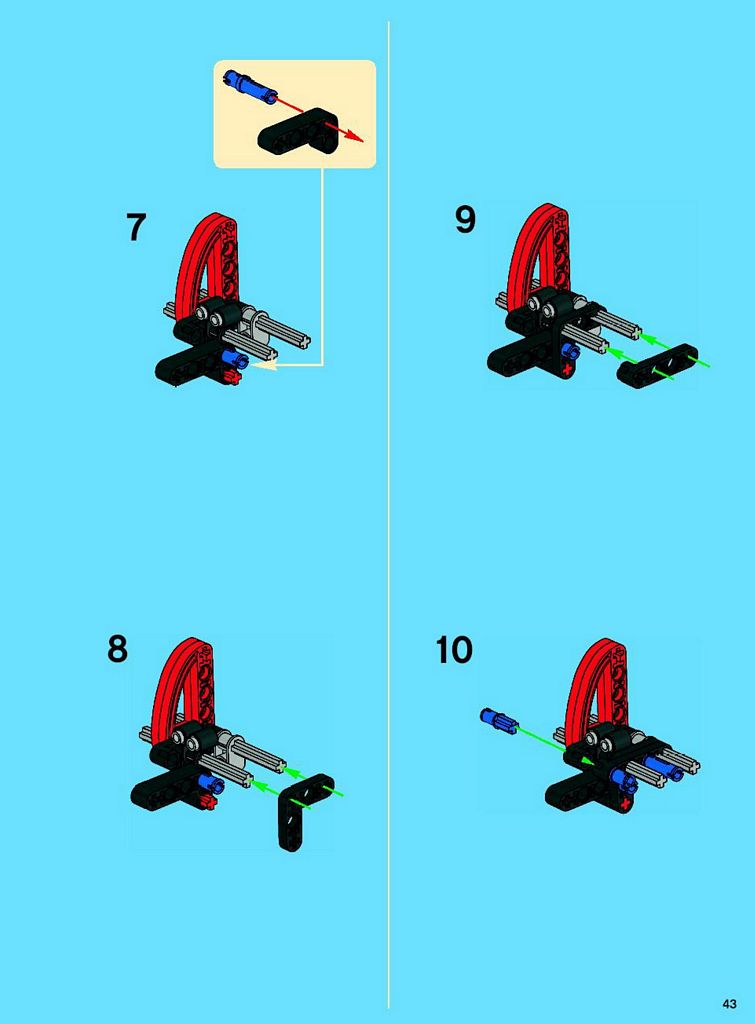 7

8

9

10

43