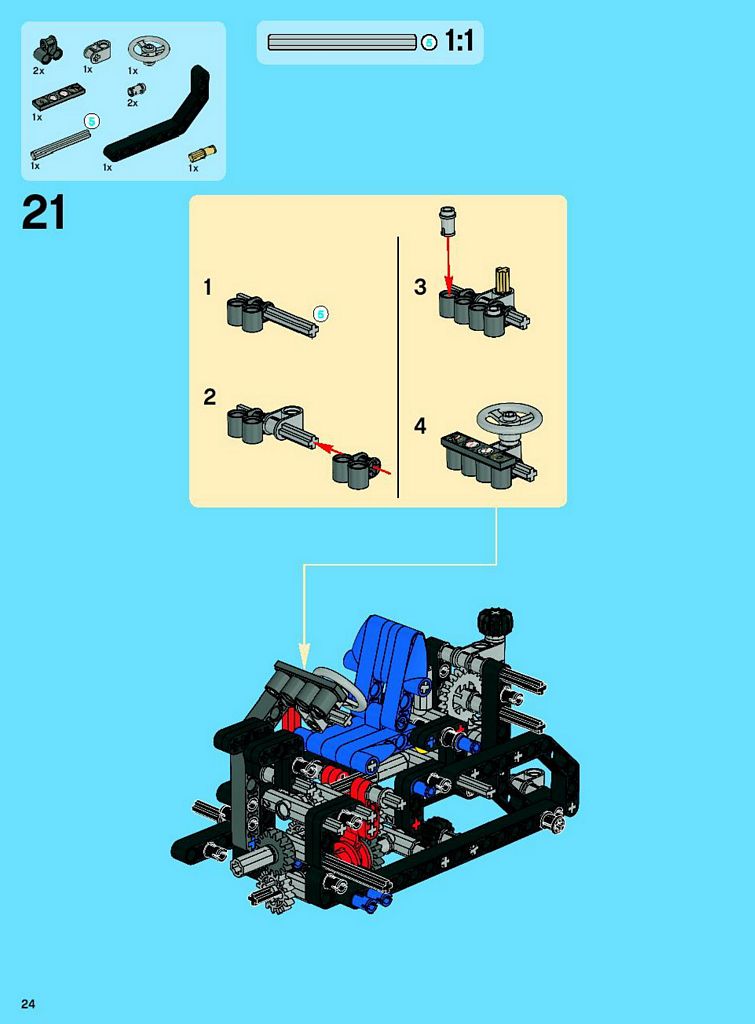 2x
1x
1x
1x
2x
5
1x
1x
1x

5 1:1

21

1
5

2

3

4

24