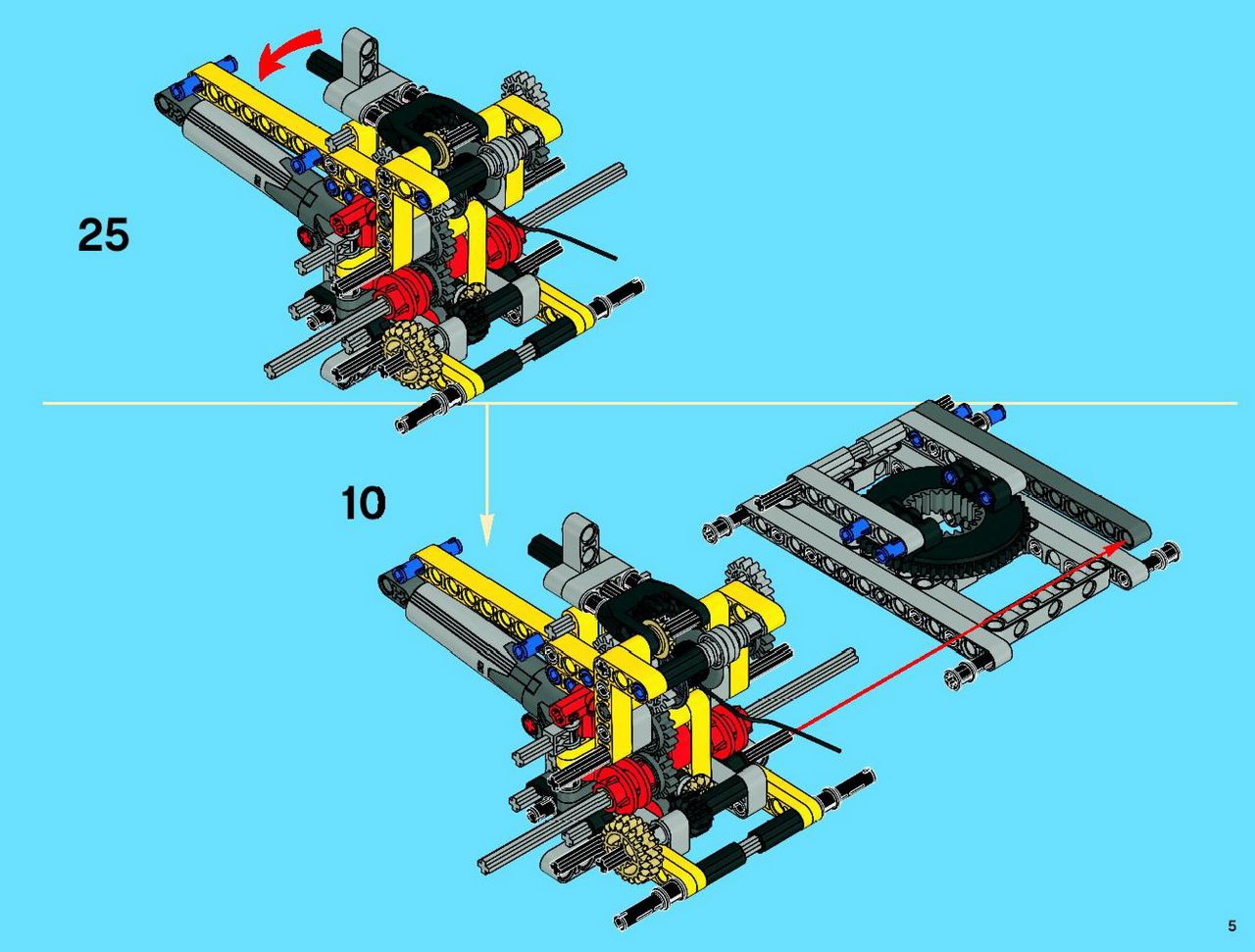 25

10

5