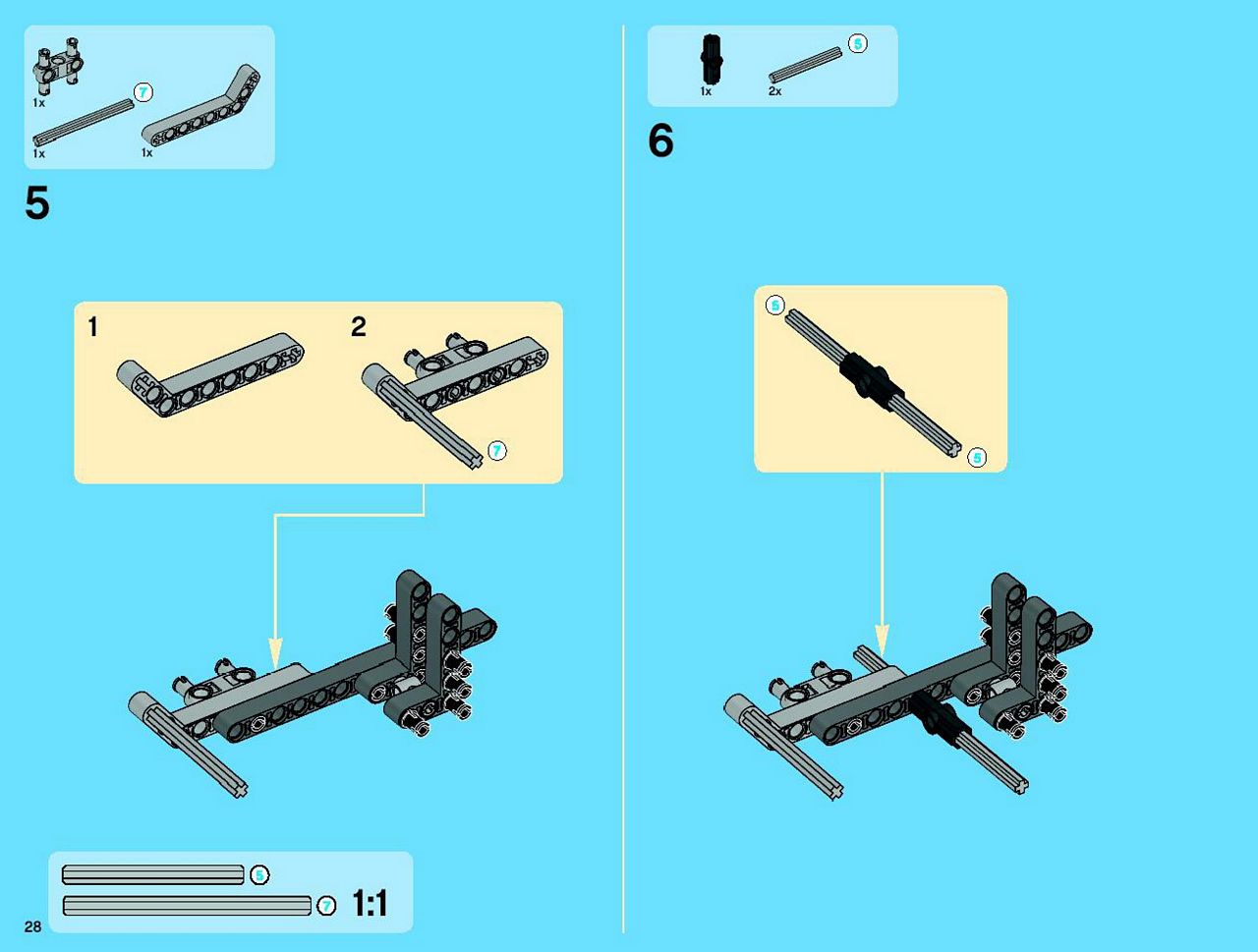 1x

7

1x

1x

5

1

2

7

5

7

1:1

28

1x

5

2x

6

5

5