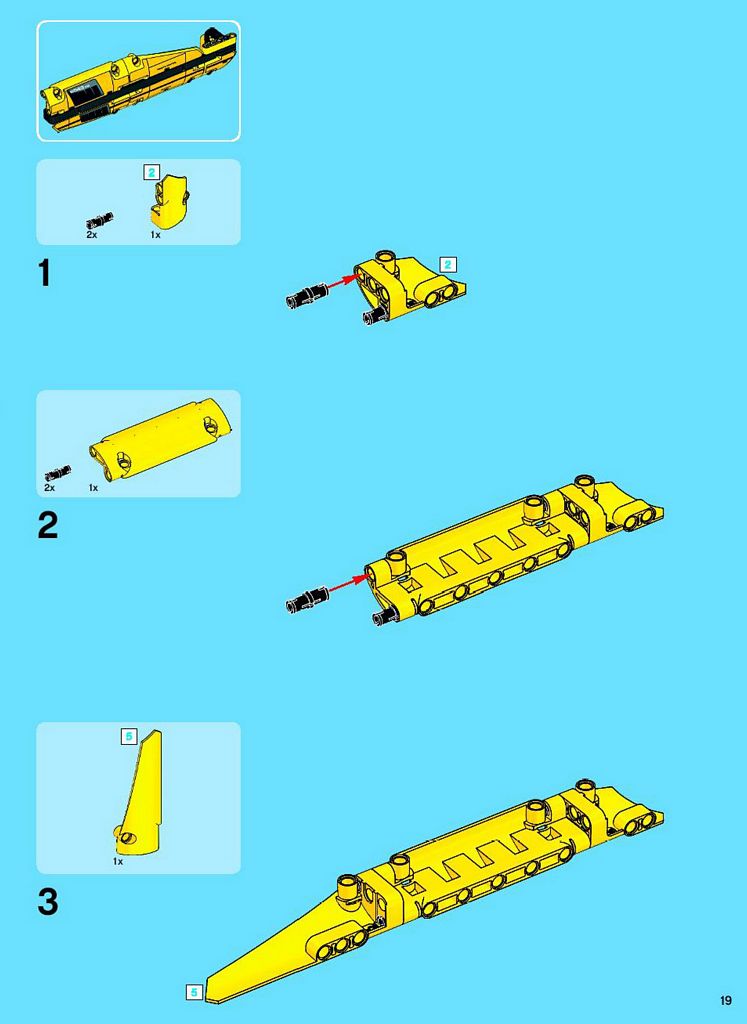 2
2x
1x
1
2
2x
1x
2
5
1x
3
5
19