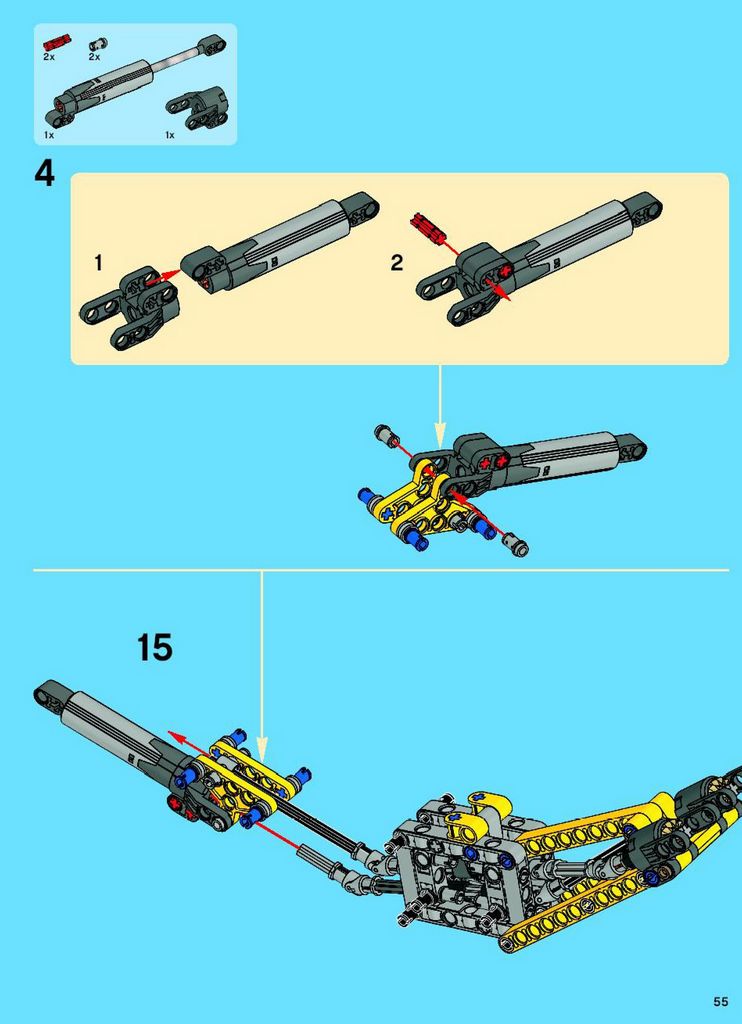 2x
2x
1x
1x

4

1

2

15

55