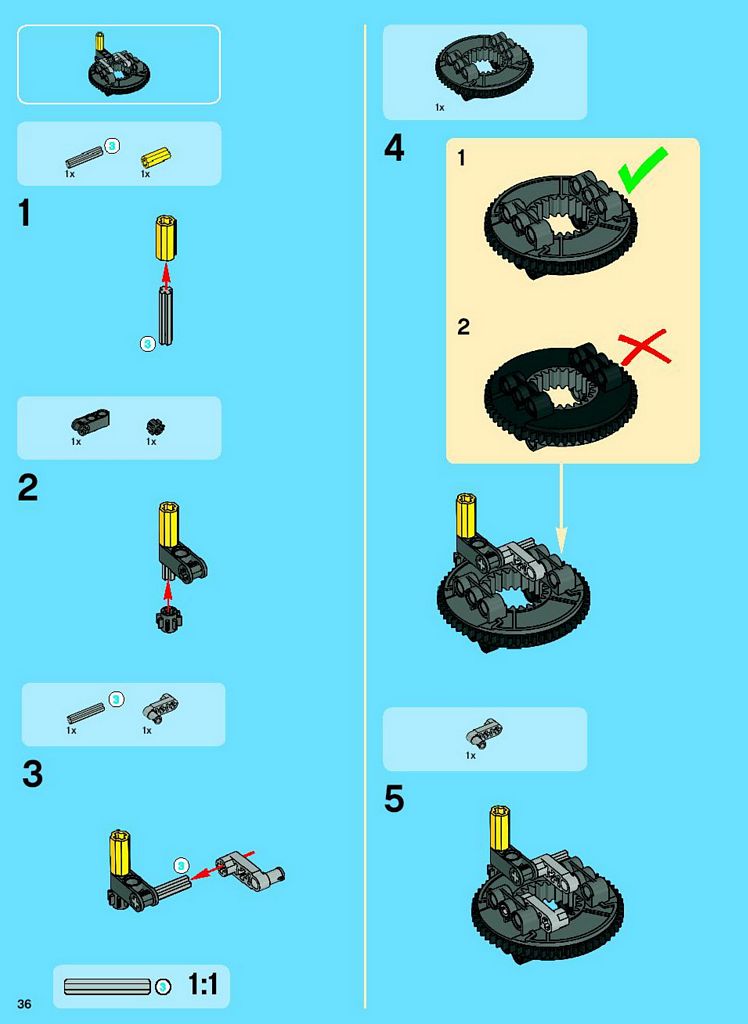 3
1x
1x

1

3

1x
1x

2

3
1x
1x

3

3

3
1:1

36

1x

4

1

2

1x

5