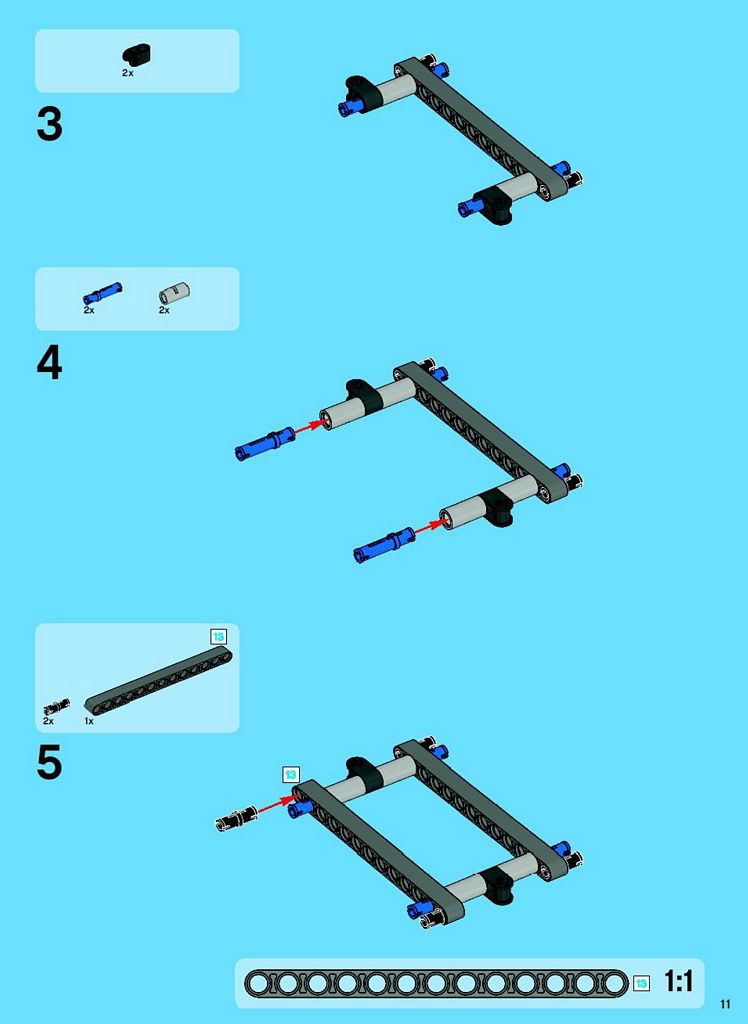 2x

3

2x 2x

4

13

2x 1x

5

13

13 1:1

11