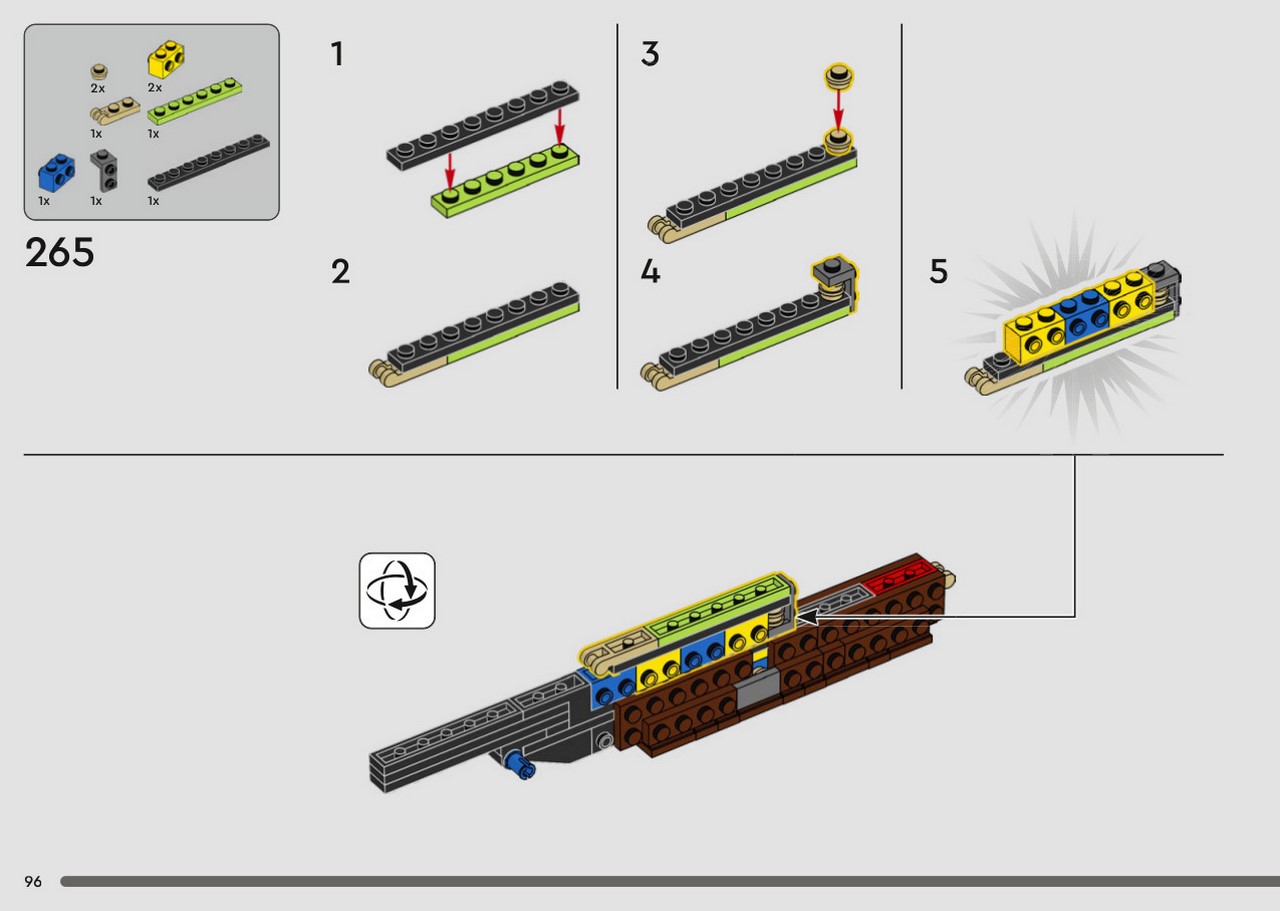 2x
2x
1x
1x
1x
1x
1x

265

1

2

3

4

5

96