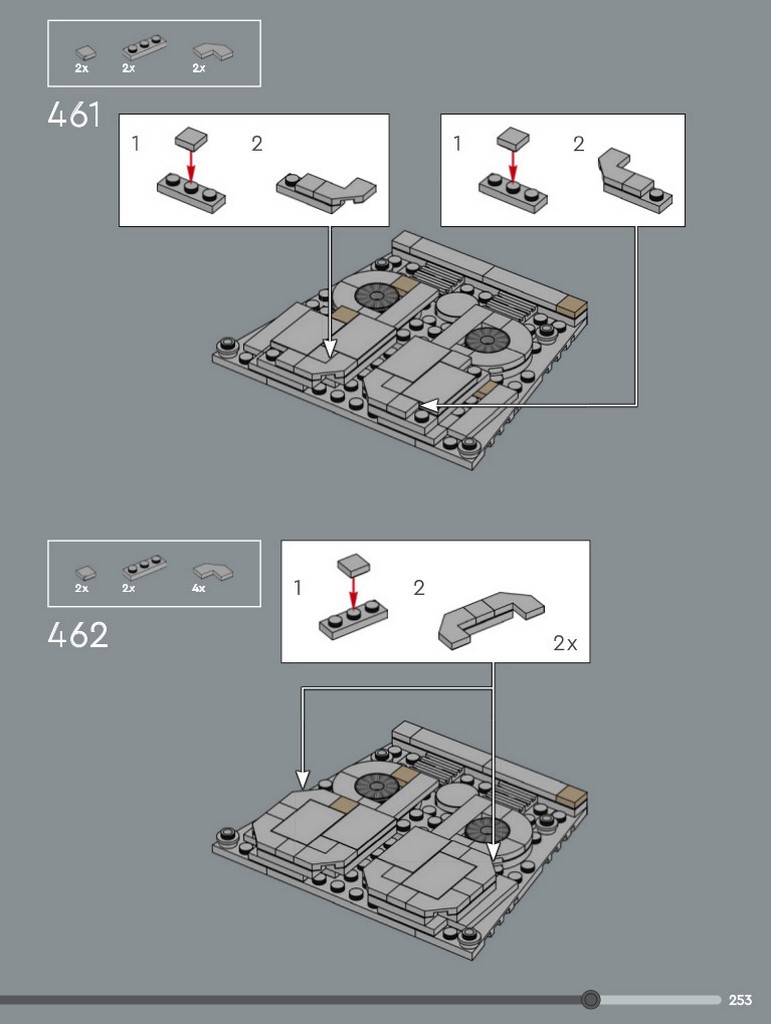 2x 2x 2x

461

1 2

1 2

2x 2x 4x

462

1 2

2x

253