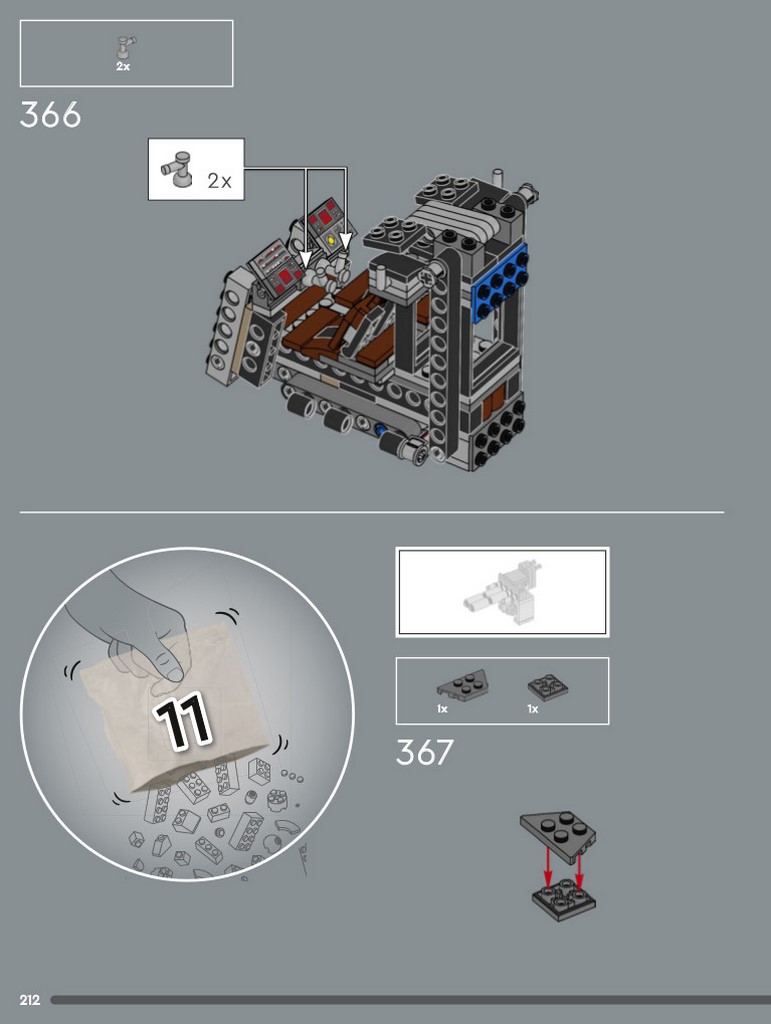 2x

366

2x

11

1x 1x

367

212