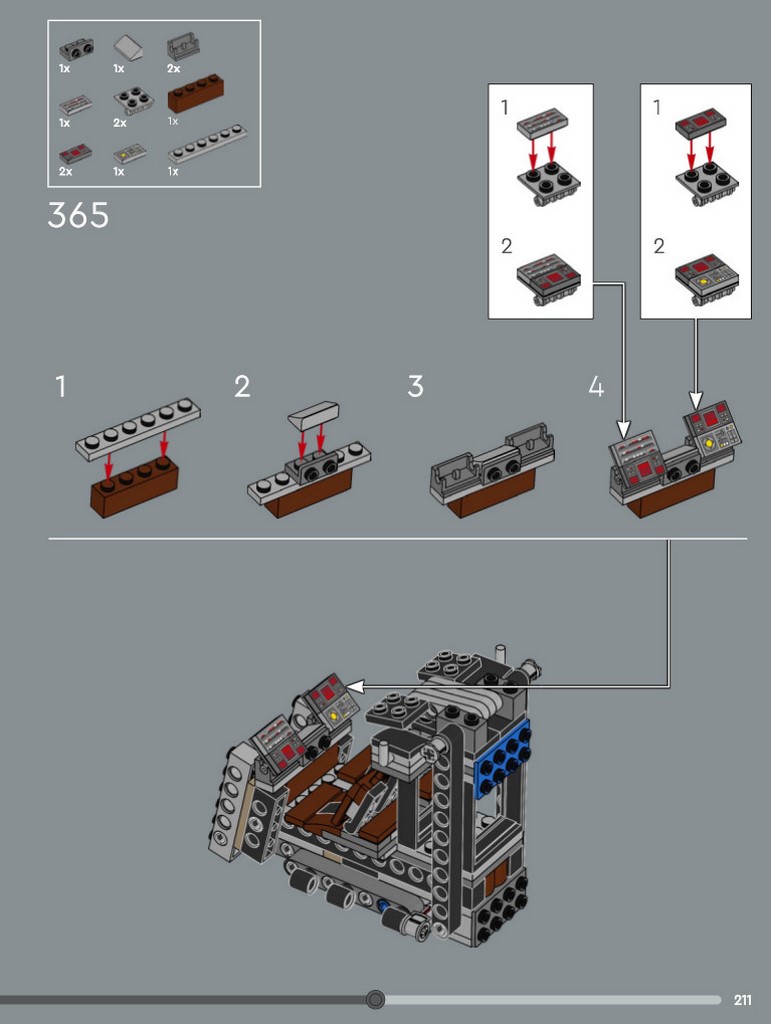 1x
1x
2x
1x
2x
1x
2x
1x
1x

365

1
2

1
2

1
2
3
4

211