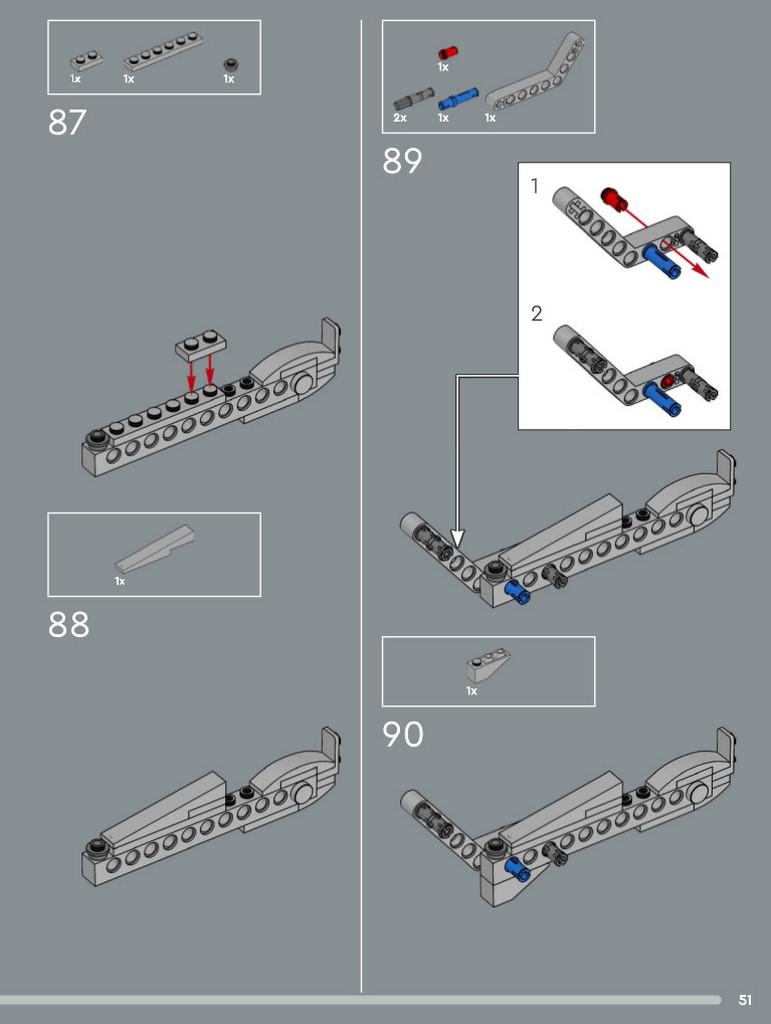 1x 1x 1x

87

1x

88

1x
2x 1x 1x

89

1

2

1x

90

51