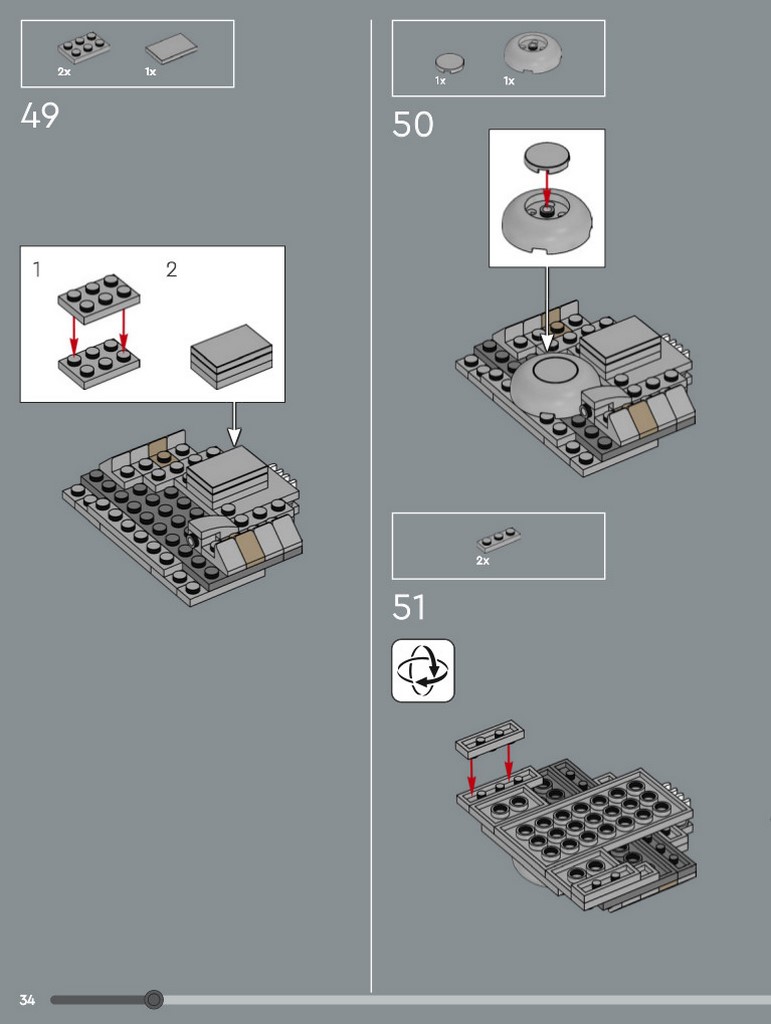 2x 1x

49

1 2

1x 1x

50

2x

51

34