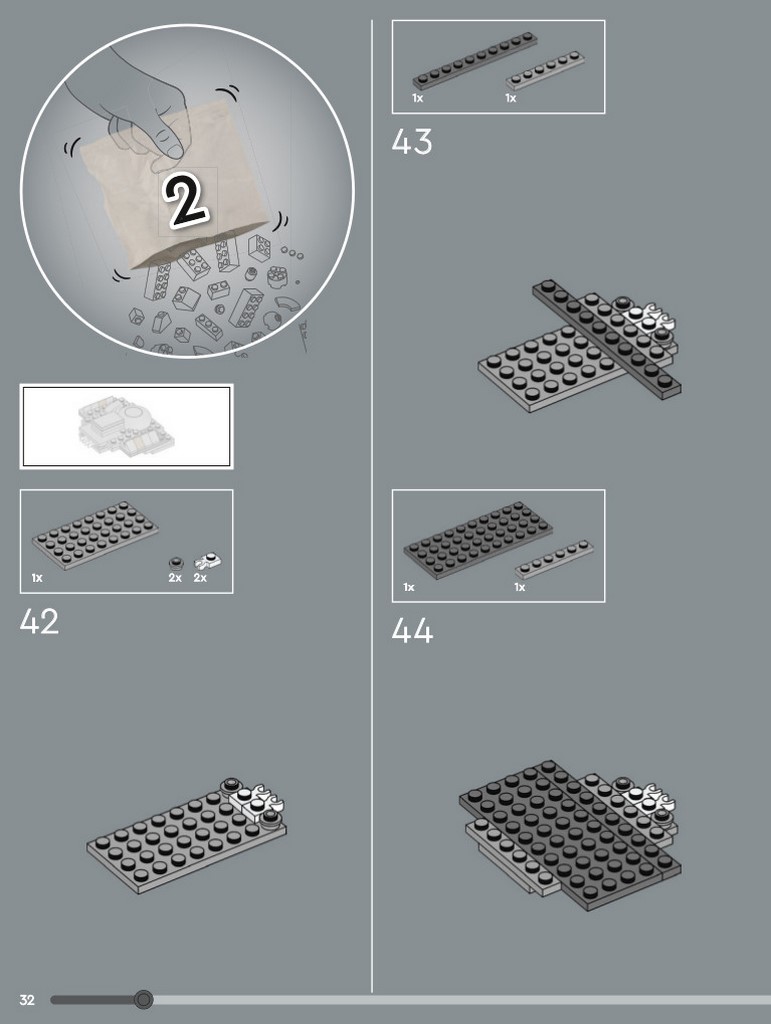 2

1x
2x
2x

42

1x
1x

43

1x
1x

44

32