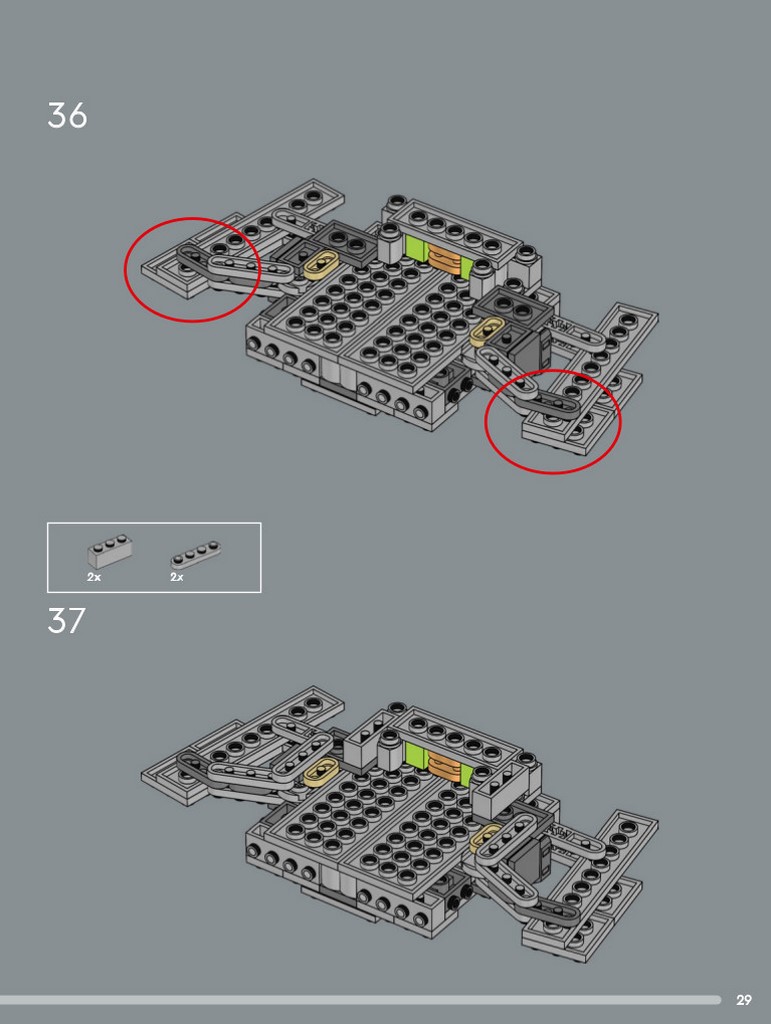 36

2x 2x

37

29