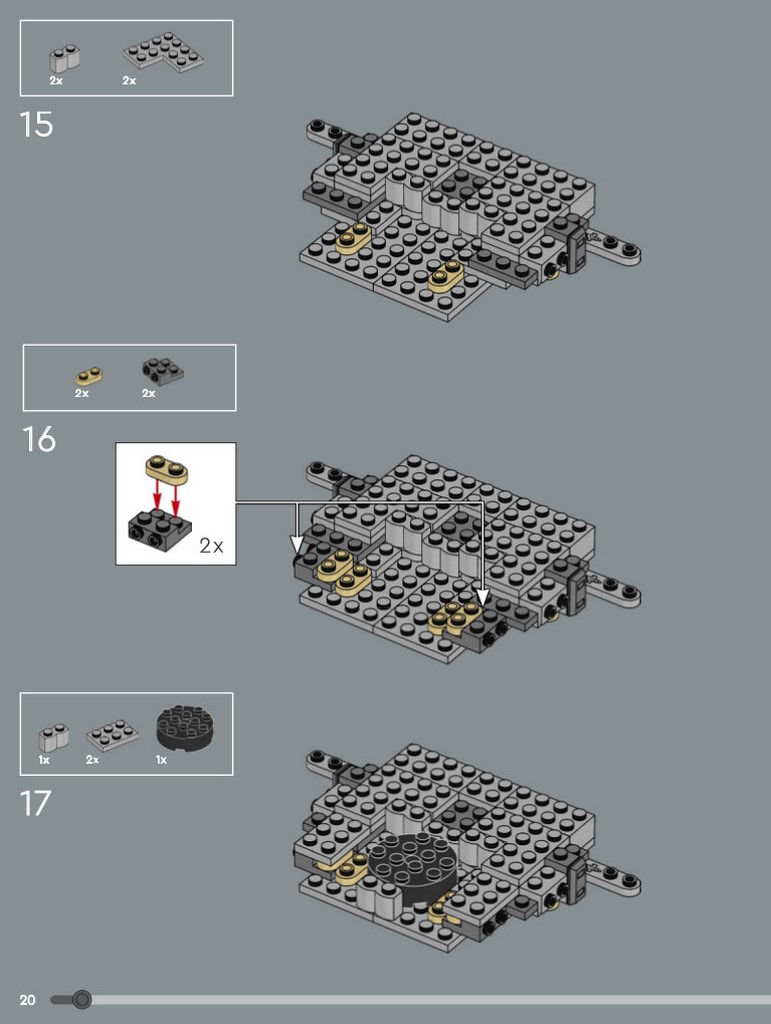 2x 2x

15

2x 2x

16

2x

1x 2x 1x

17

20