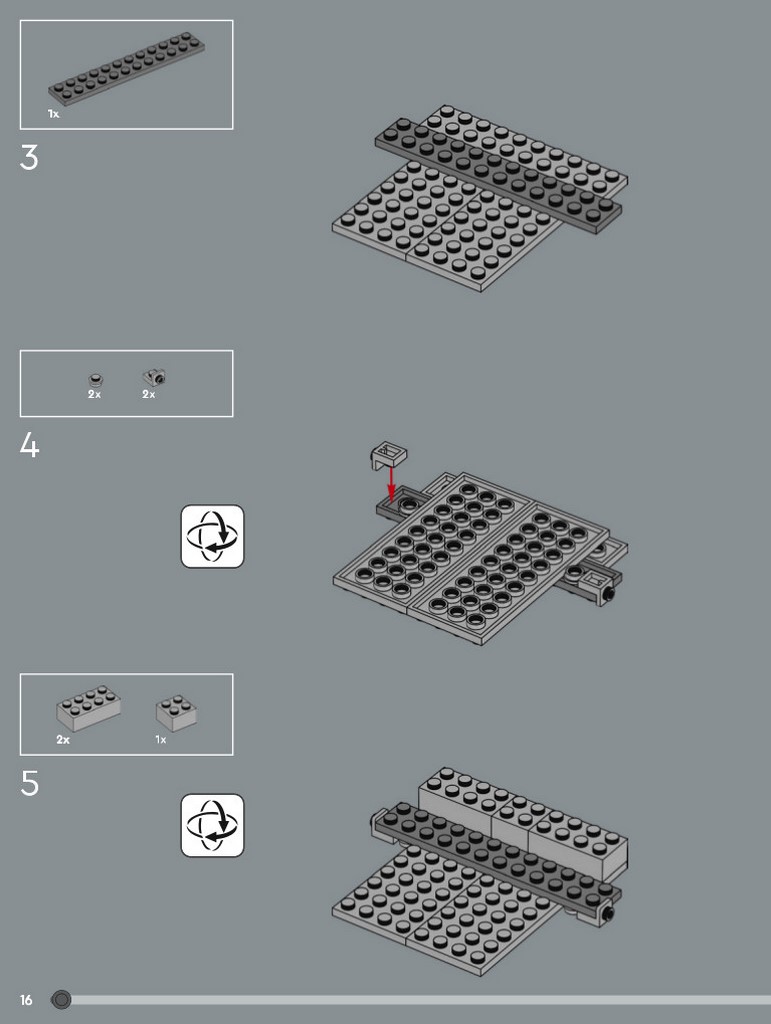 1x
3

2x 2x
4

2x 1x
5

16