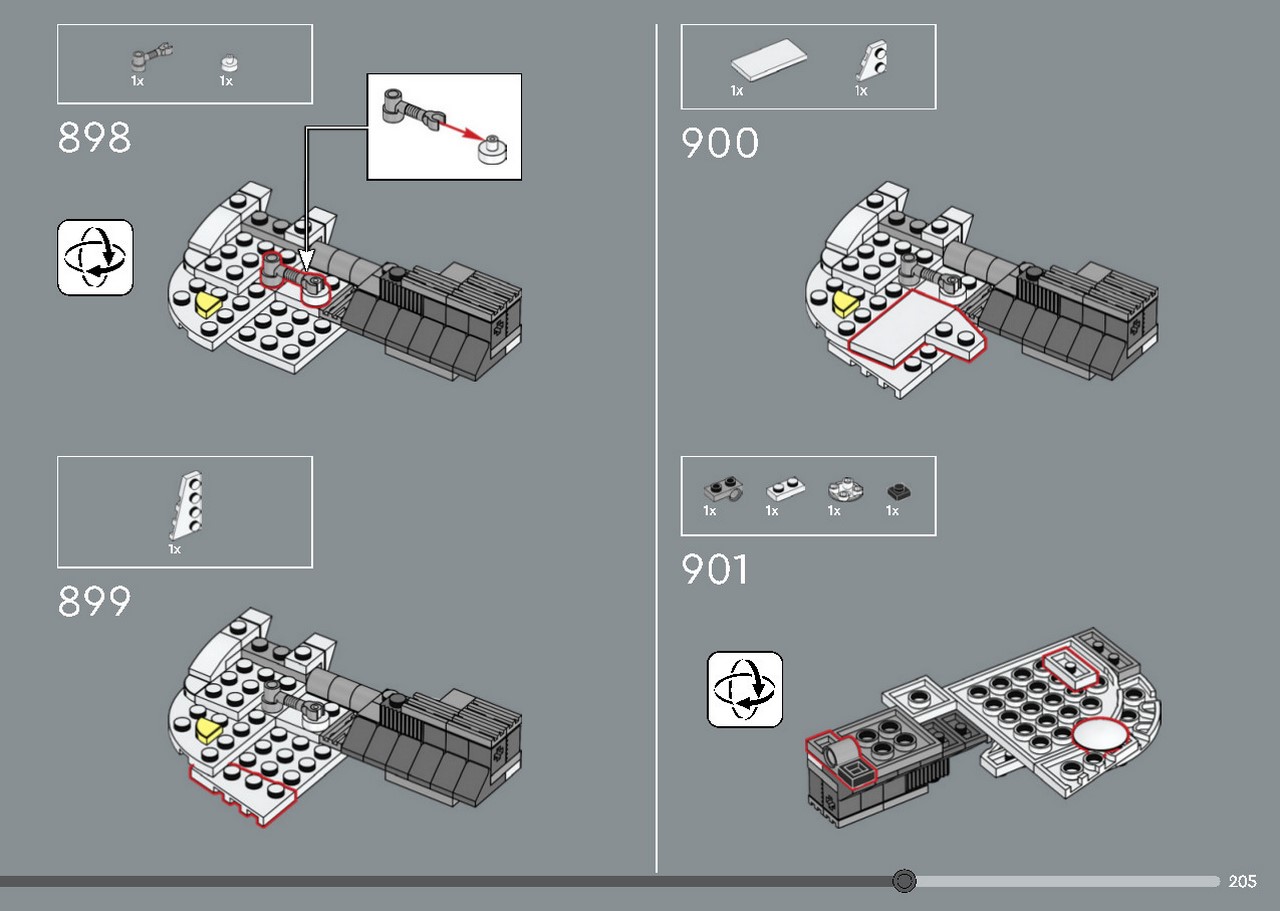 1x 1x

898

1x

899

1x 1x

900

1x 1x 1x 1x

901

205