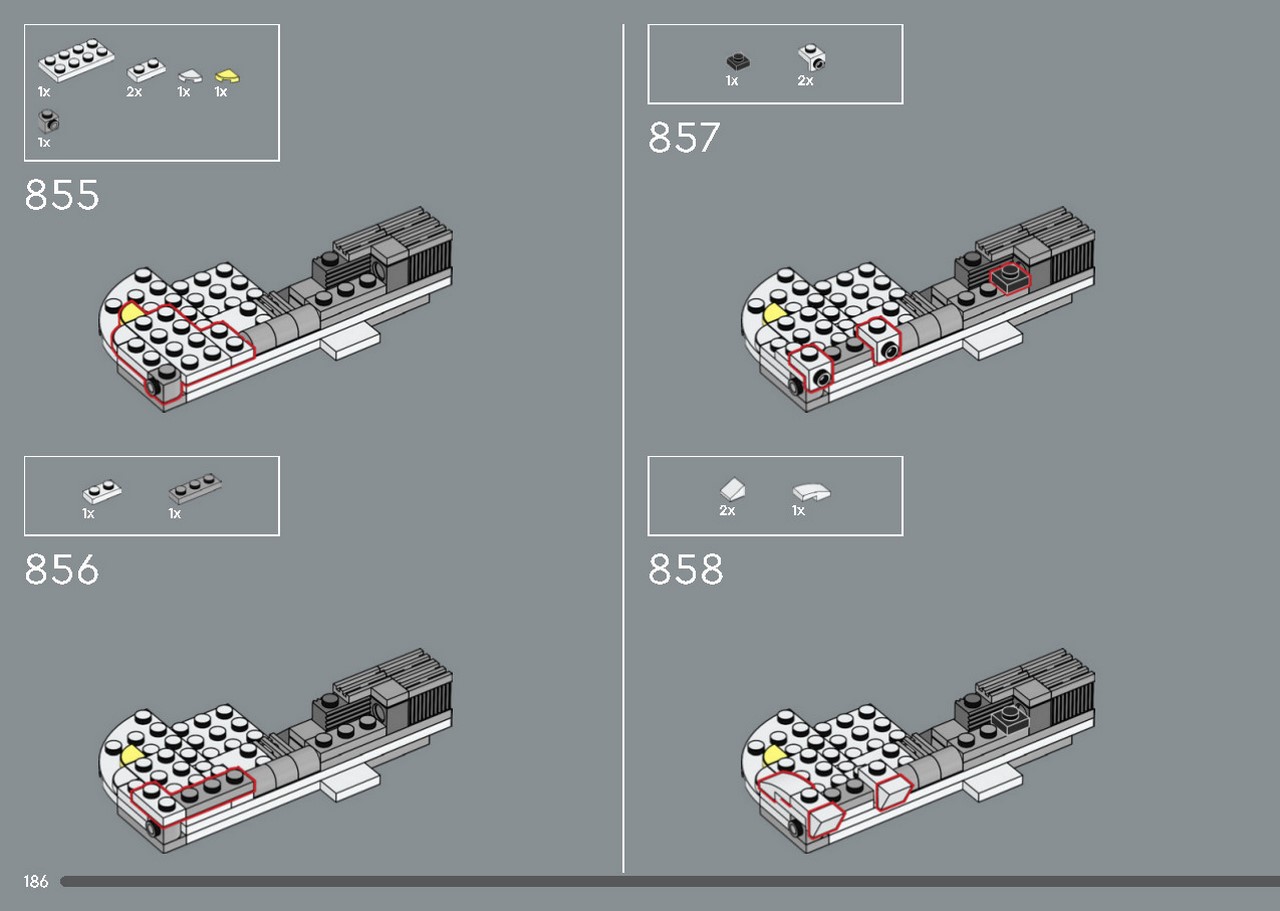 1x 2x 1x 1x
1x

855

1x 1x

856

1x 2x

857

2x 1x

858

186