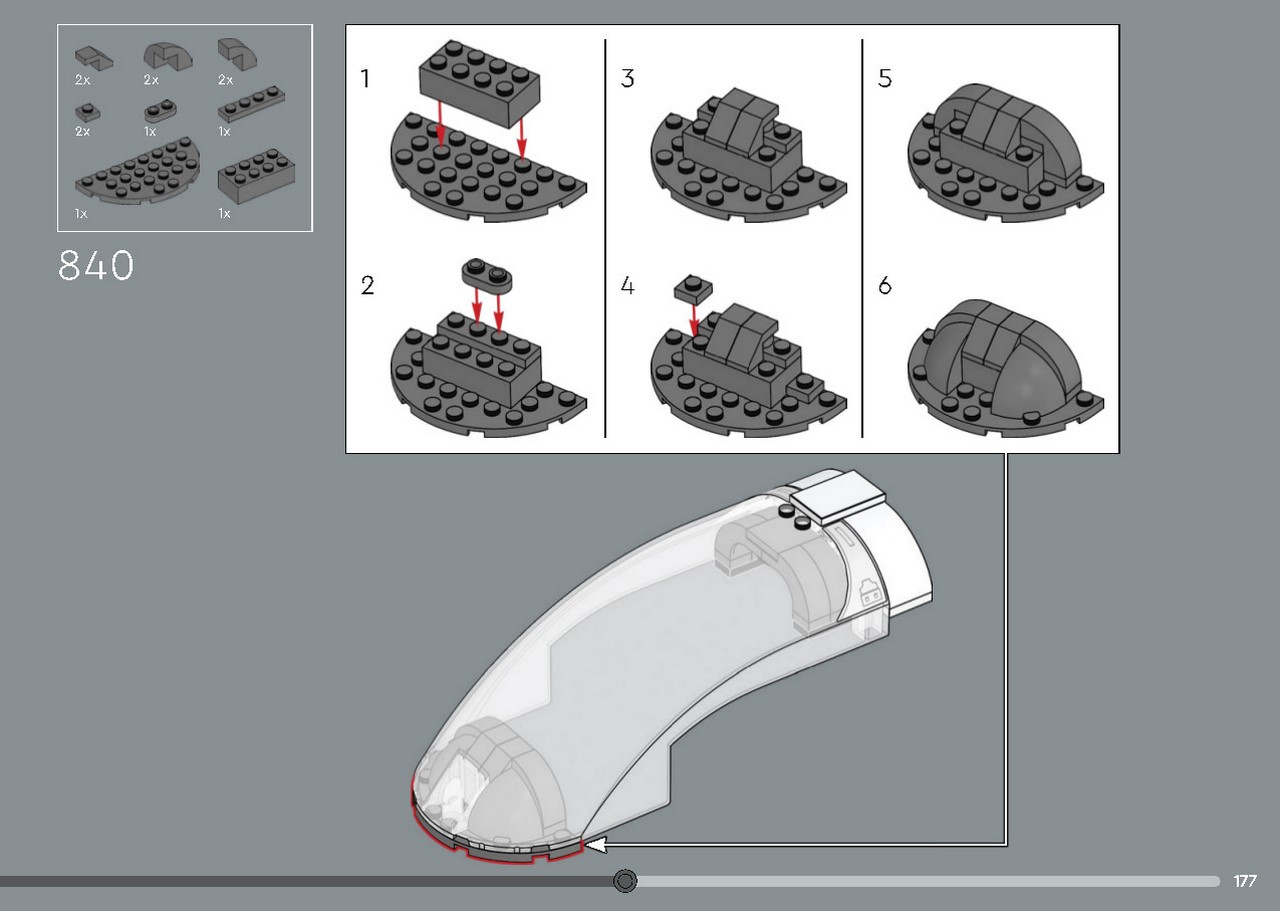 2x 2x 2x
2x 1x 1x
1x 1x

840

1
2
3
4
5
6

177