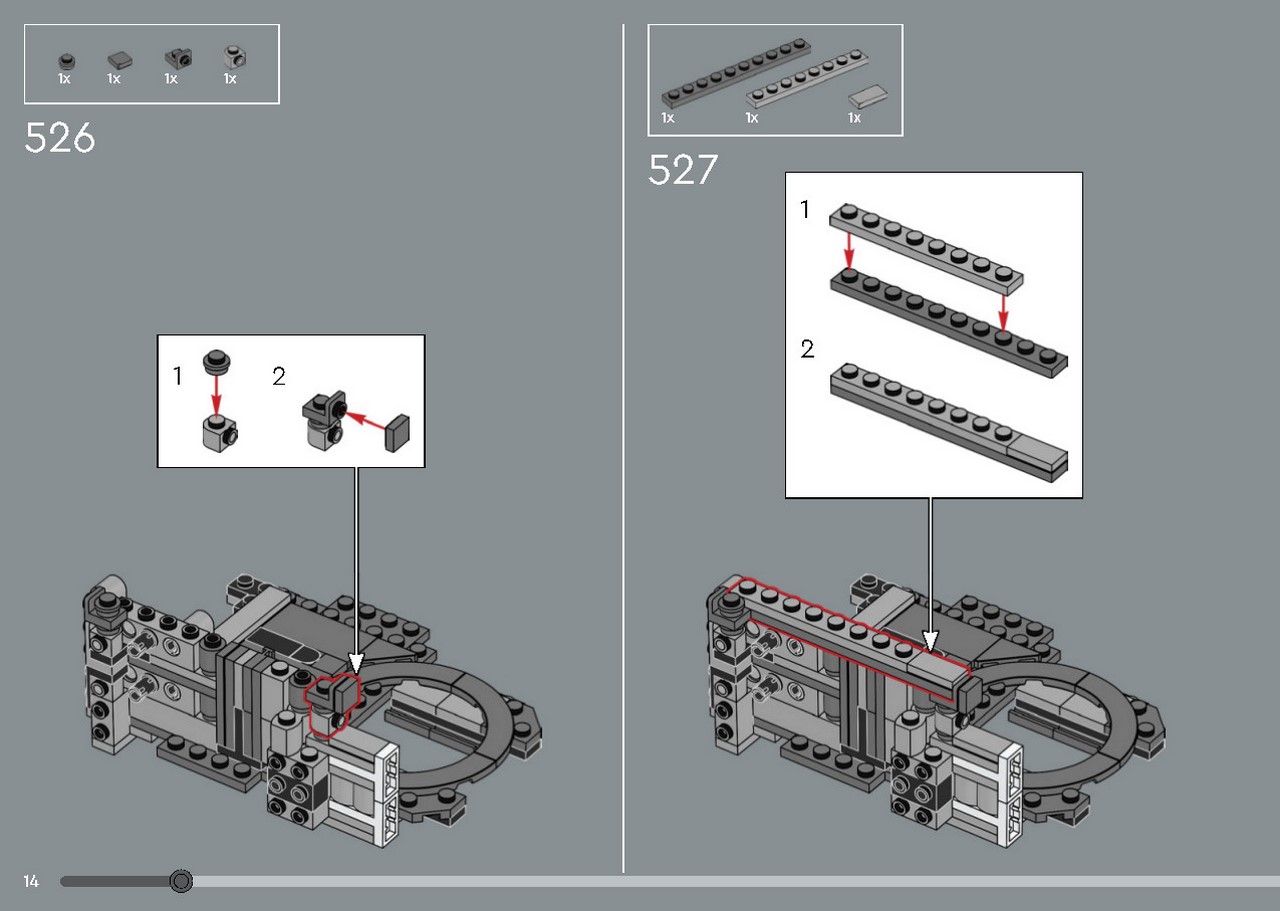 1x 1x 1x 1x

526

1

2

1x 1x 1x

527

1

2

14