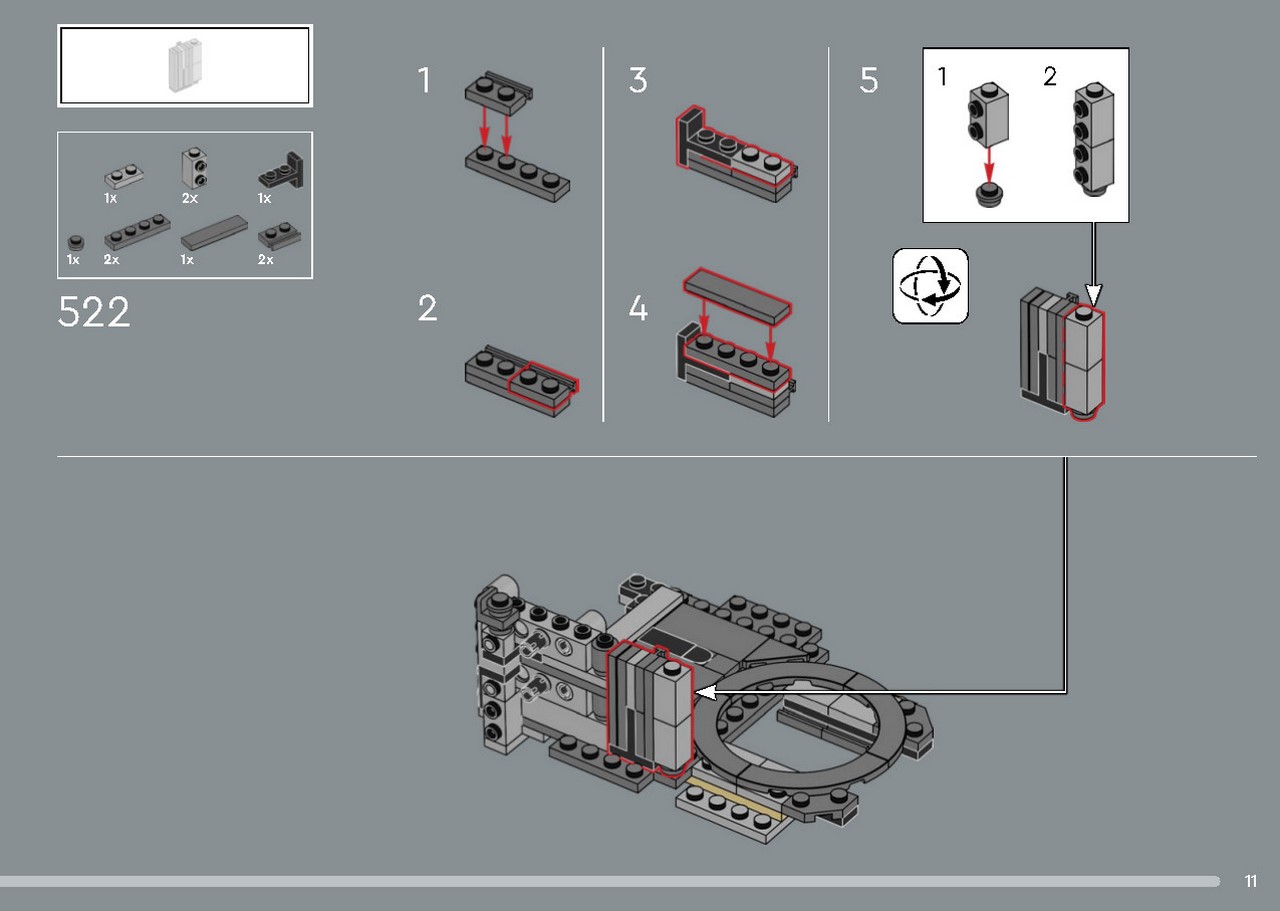 1x
2x
1x
1x
2x
1x
2x

522

1

2

3

4

5

1

2

11