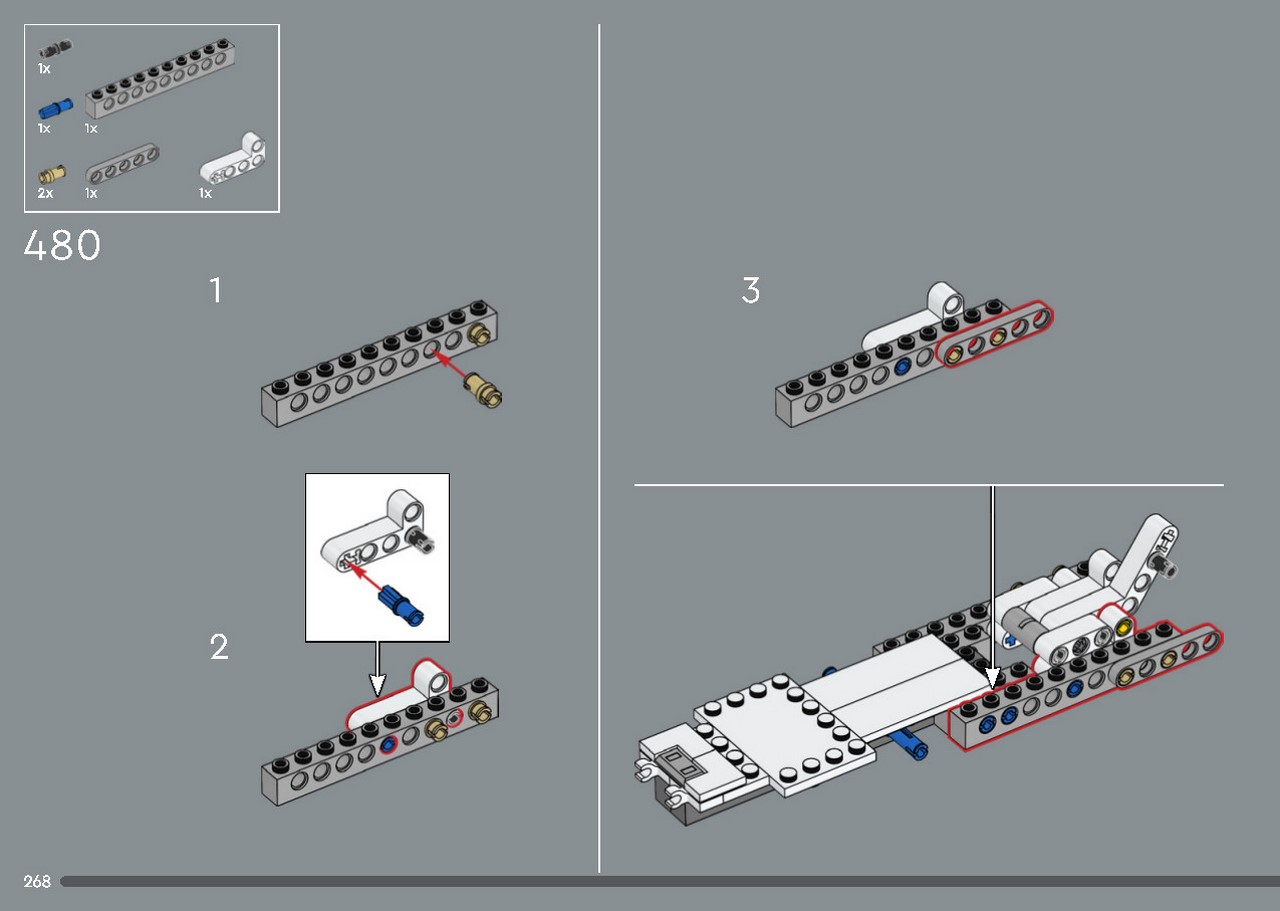 1x

1x 1x

2x 1x 1x

480

1

2

3

268