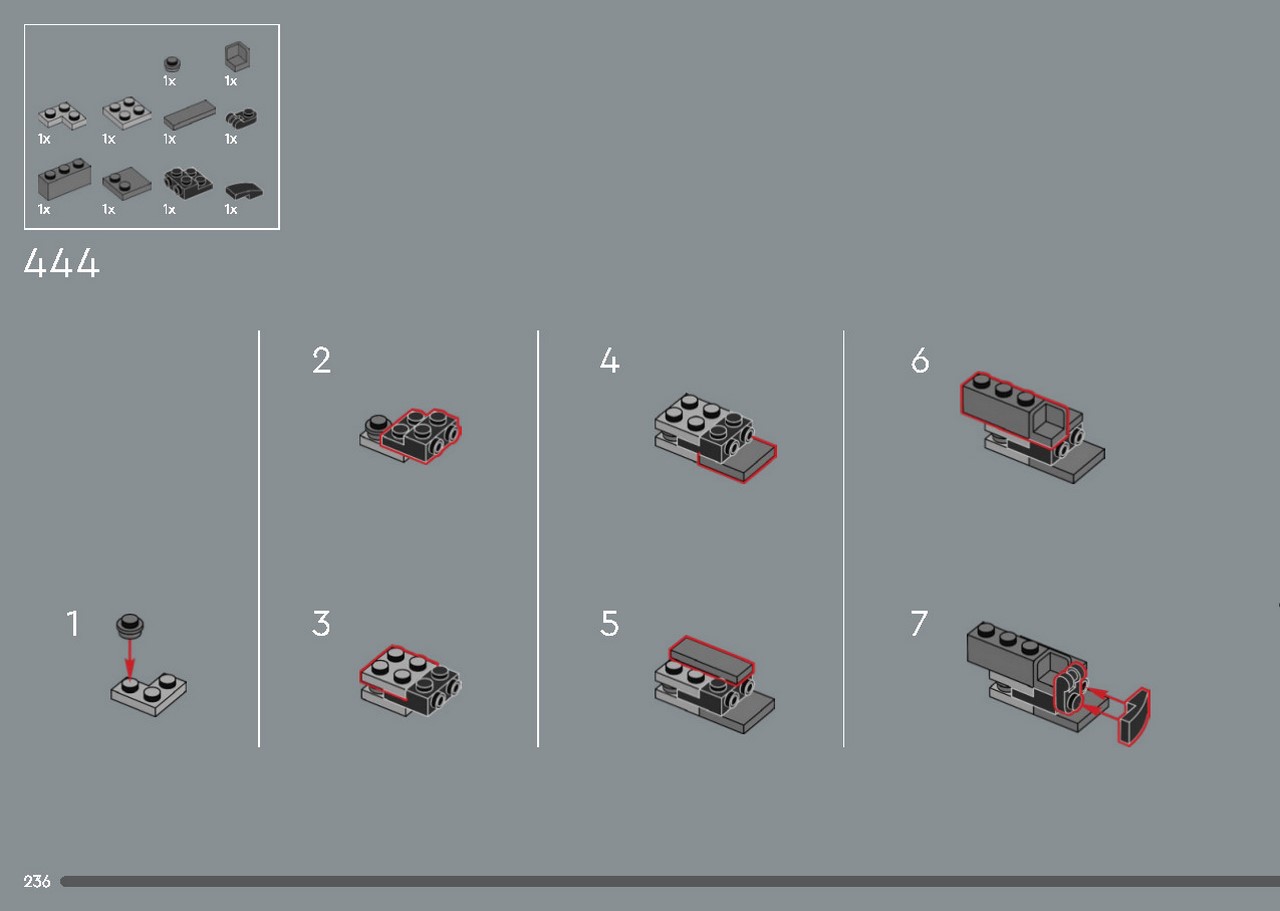 1x 1x
1x 1x 1x 1x
1x 1x 1x 1x

444

1

2

3

4

5

6

7

236