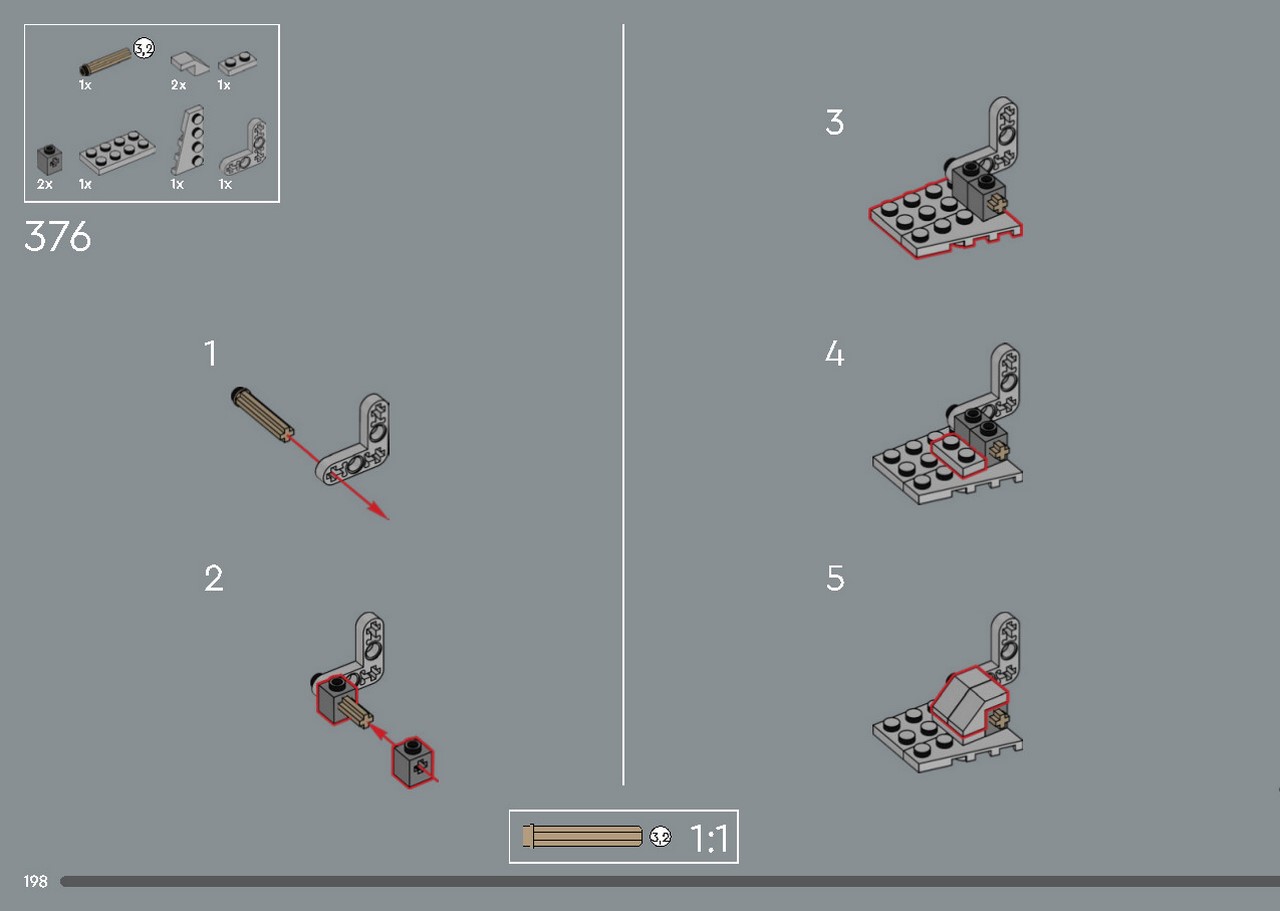 3,2
1x
2x
1x
2x
1x
1x
1x

376

1

2

3

4

5

3,2
1:1

198