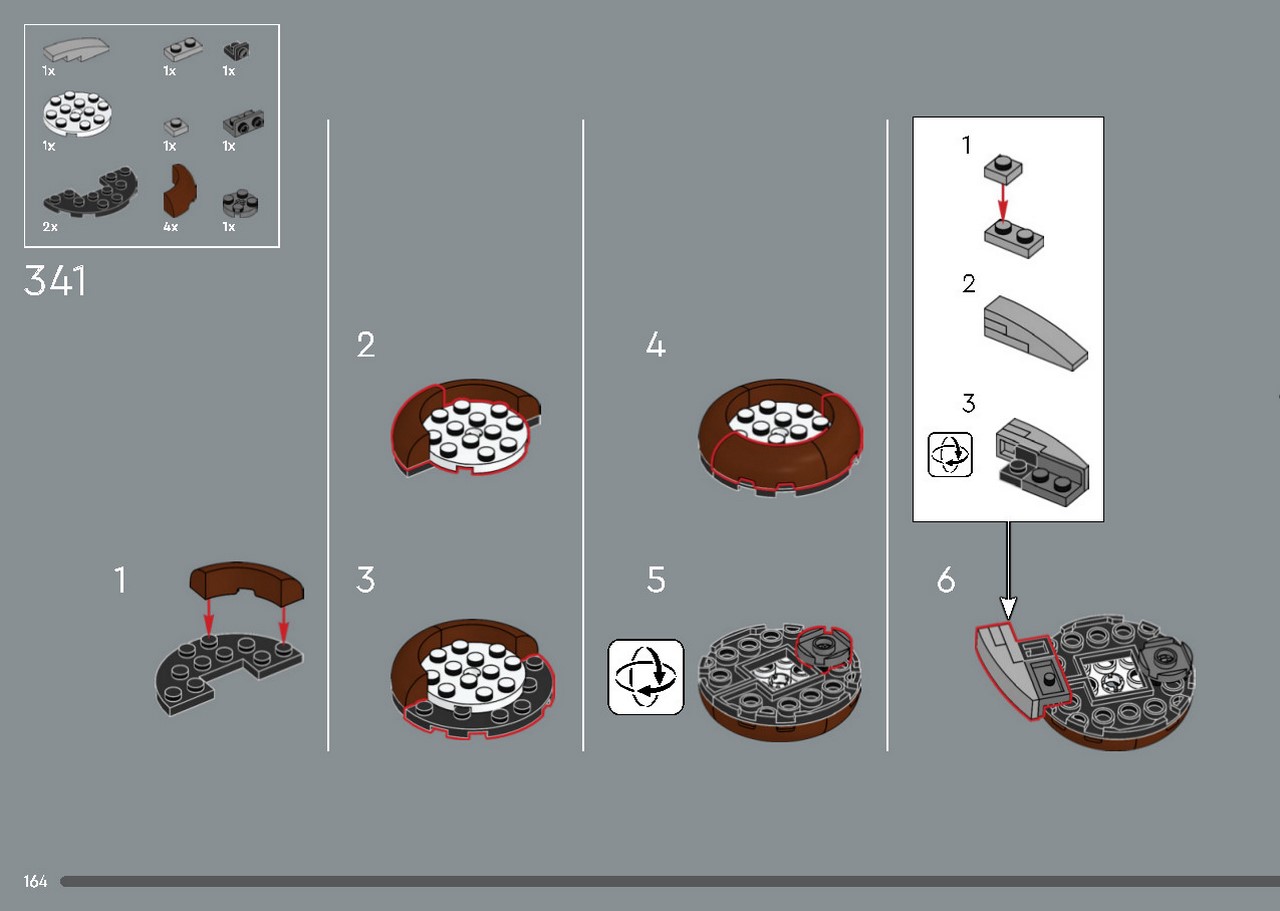 1x 1x 1x
1x 1x 1x
2x 4x 1x

341

1

2

3

4

5

1

2

3

6

164