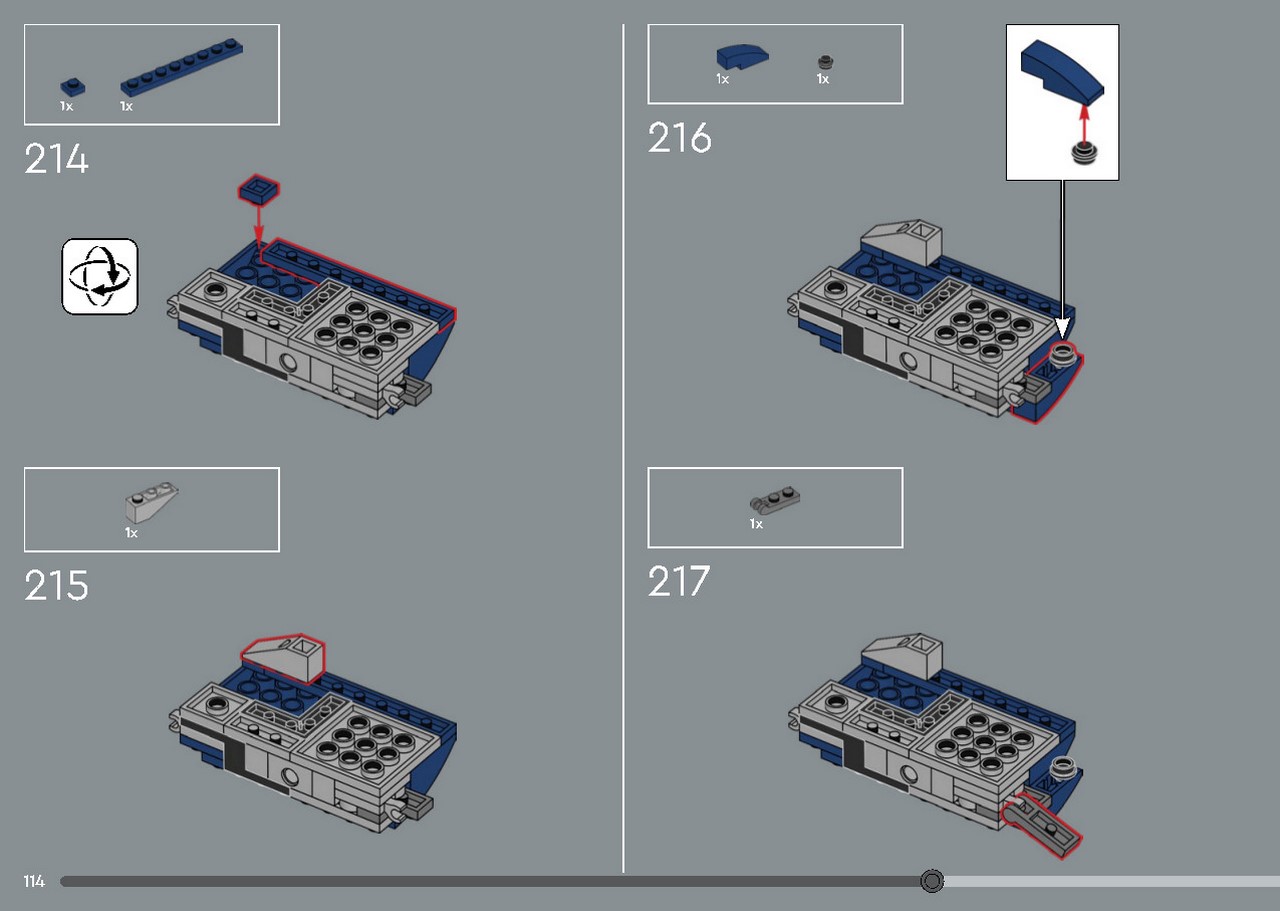 1x 1x

214

1x

215

1x 1x

216

1x

217

114