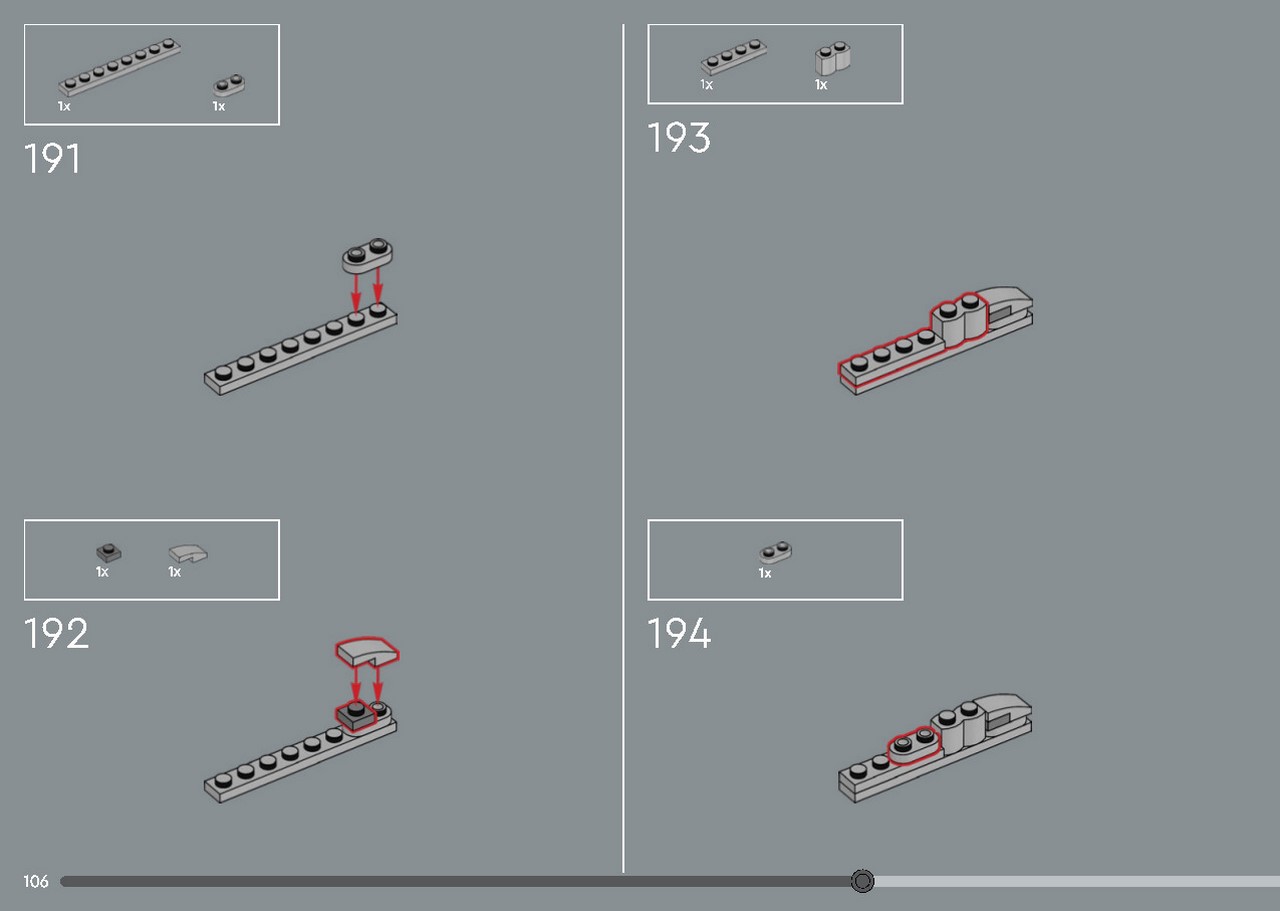 1x
1x

191

1x
1x

192

1x
1x

193

1x

194

106