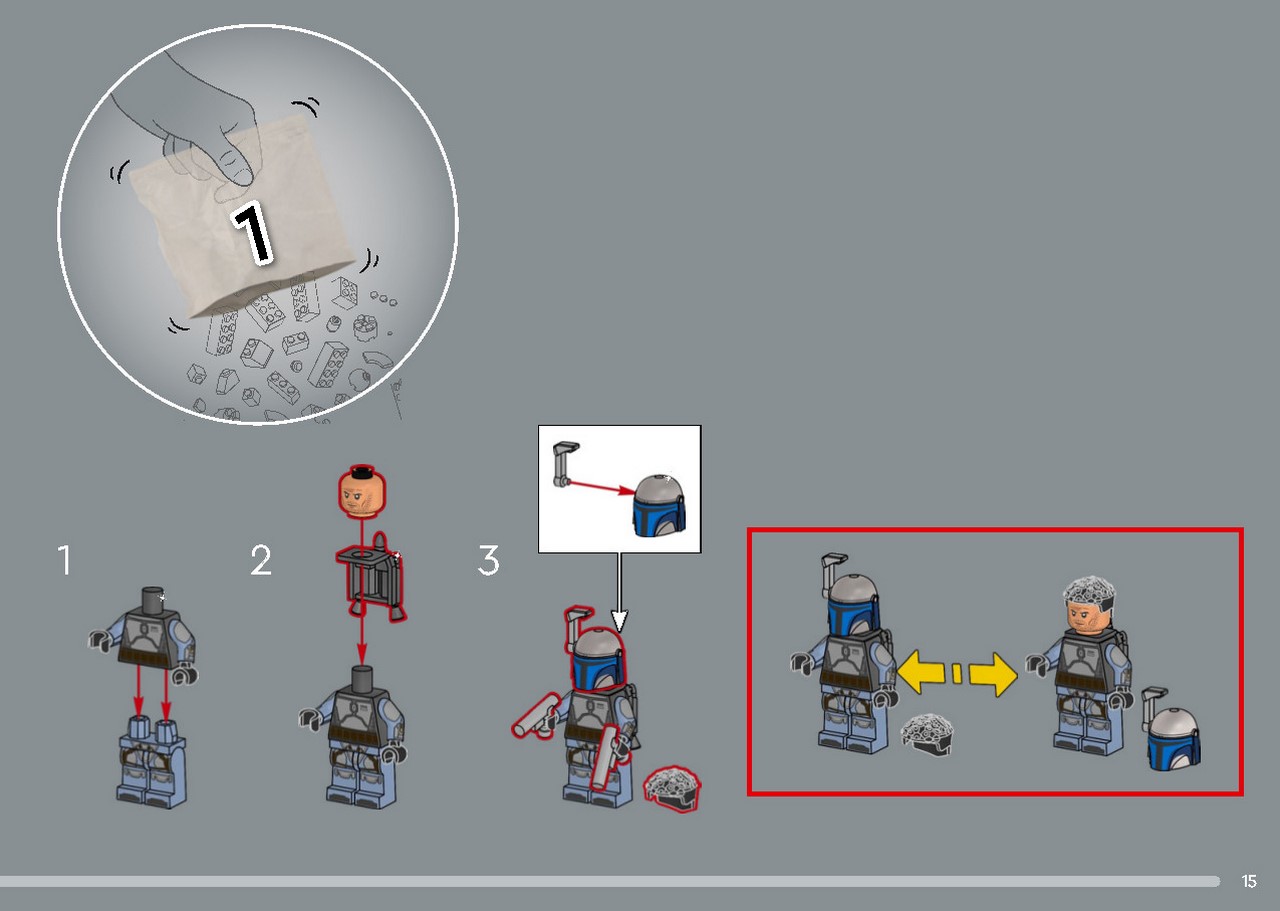 1

1

2

3

15