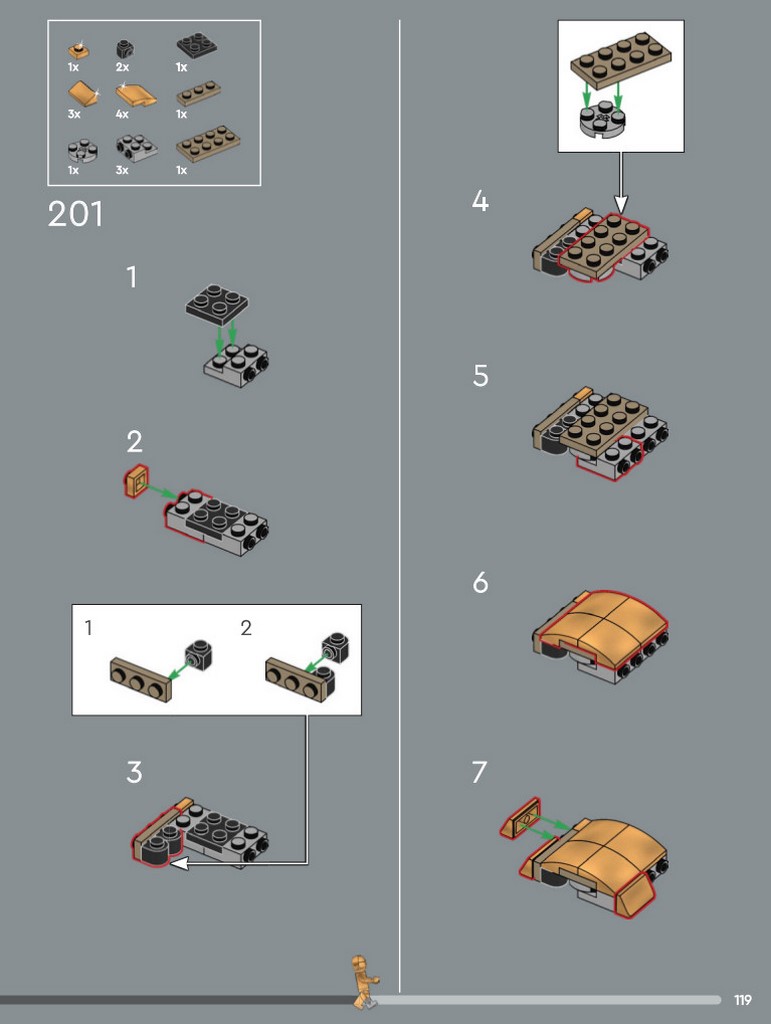 1x 2x 1x
3x 4x 1x
1x 3x 1x

201

1

2

1 2

3

4

5

6

7

119