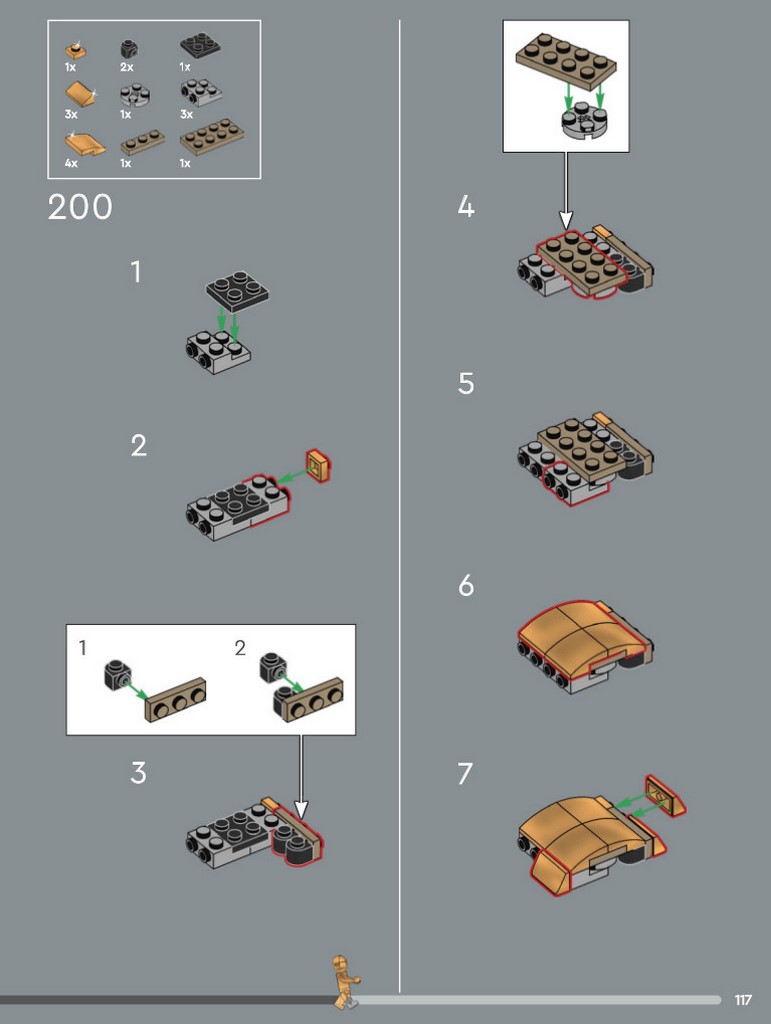 1x 2x 1x
3x 1x 3x
4x 1x 1x

200

1

2

1 2

3

4

5

6

7

117