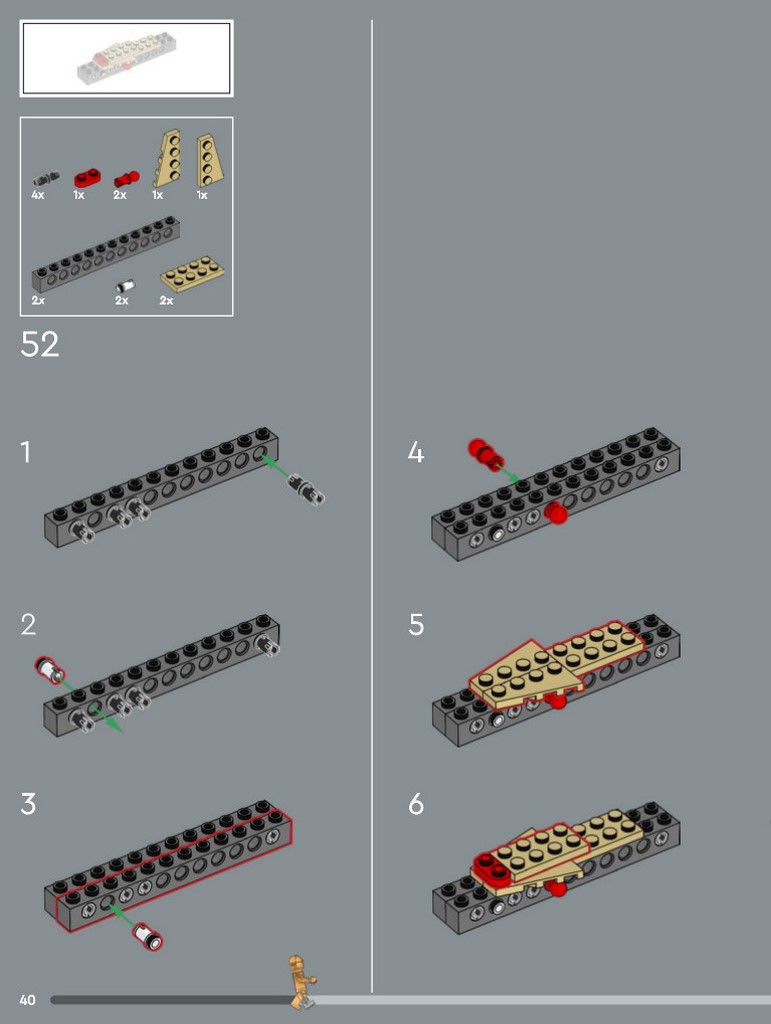 4x 1x 2x 1x 1x

2x 2x 2x

52

1

2

3

4

5

6

40