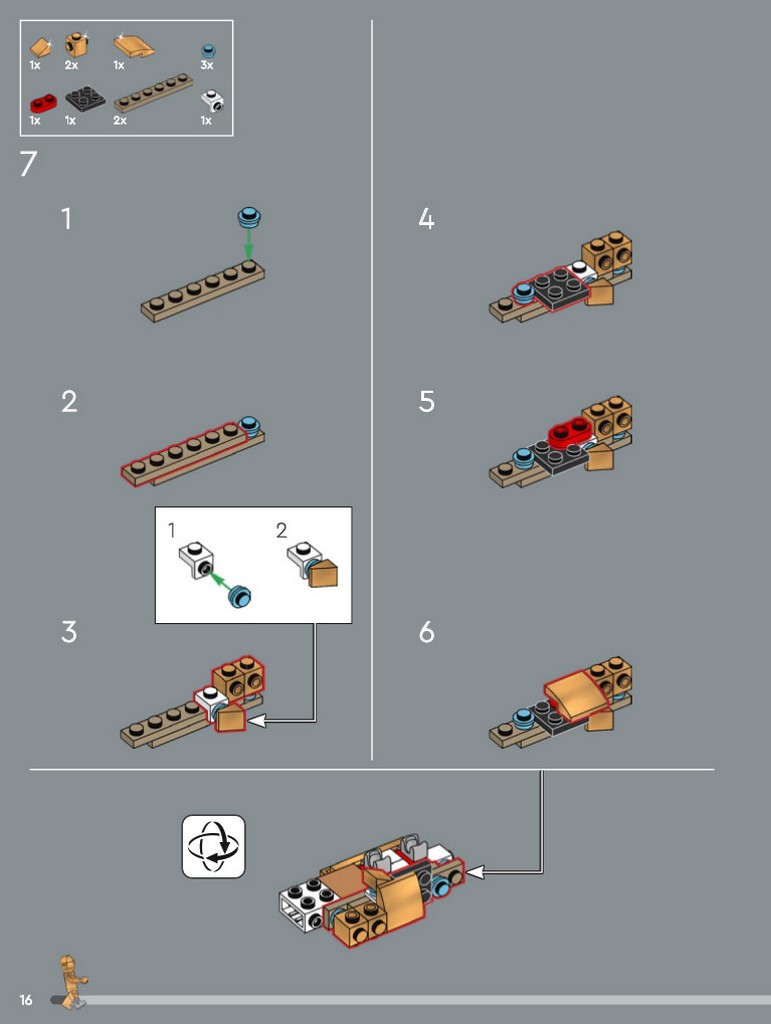 1x 2x 1x 3x
1x 1x 2x 1x

7

1

2

1 2

3

4

5

6

16