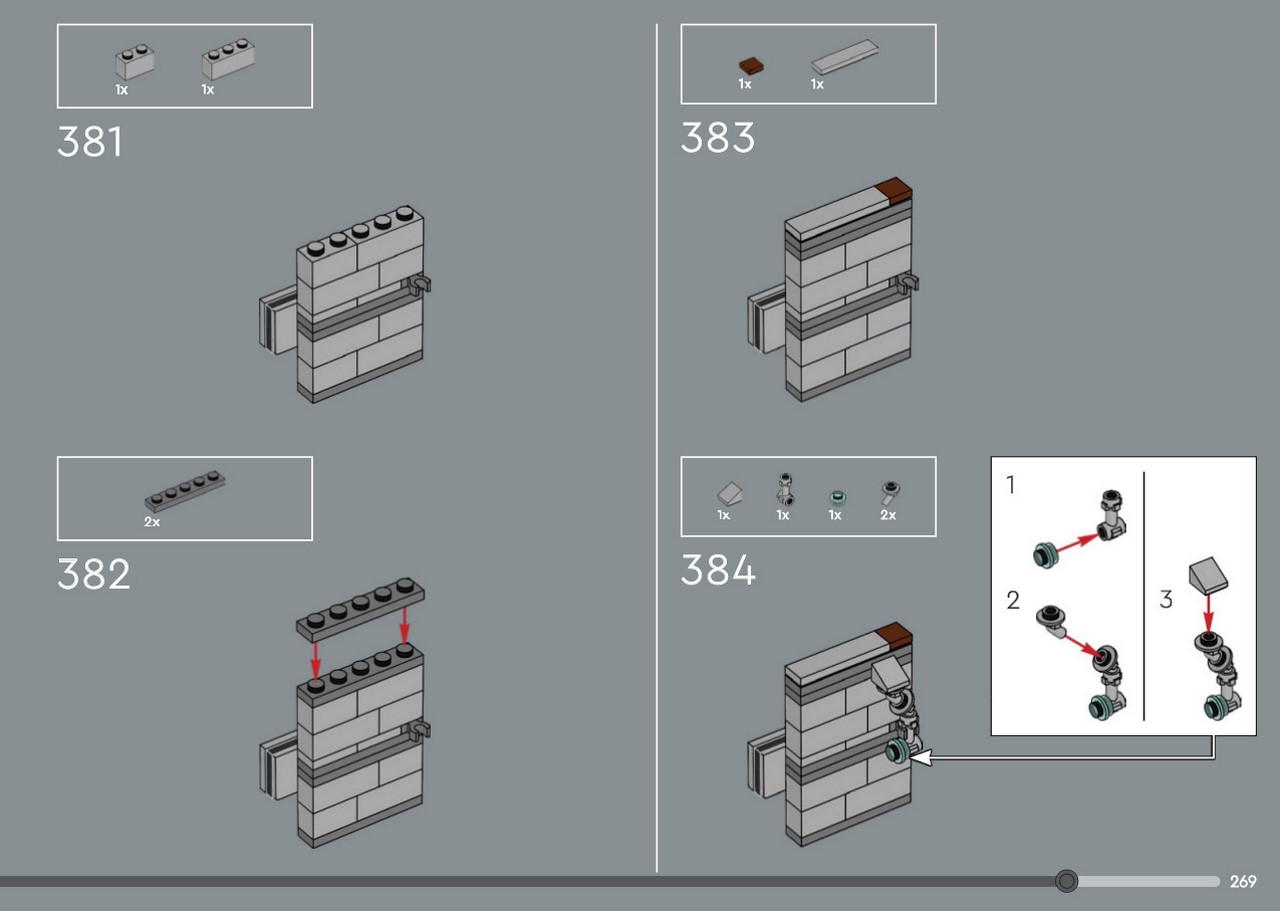 1x 1x

381

2x

382

1x 1x

383

1x 1x 1x 2x

384

1

2

3

269