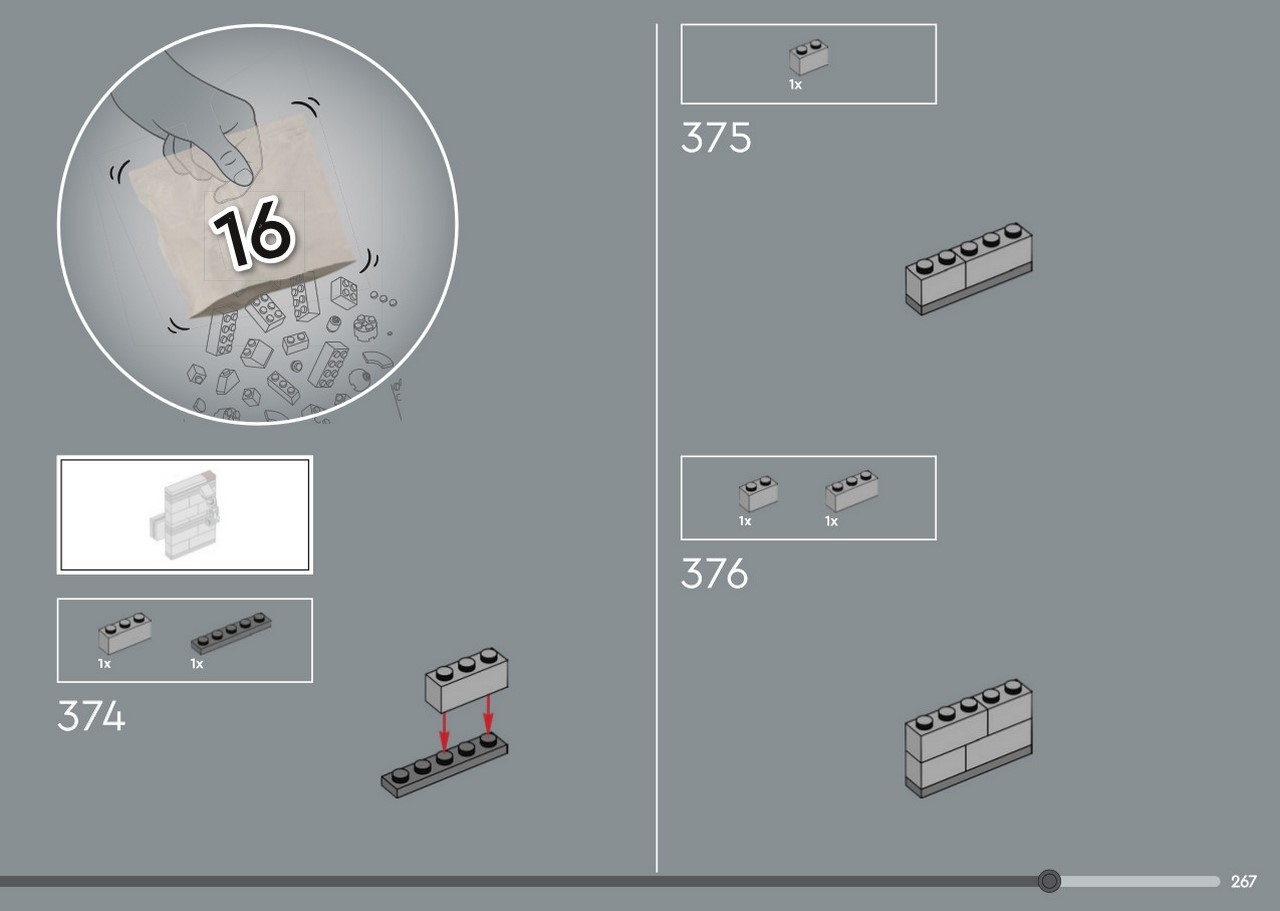 16

1x 1x

374

1x

375

1x 1x

376

267