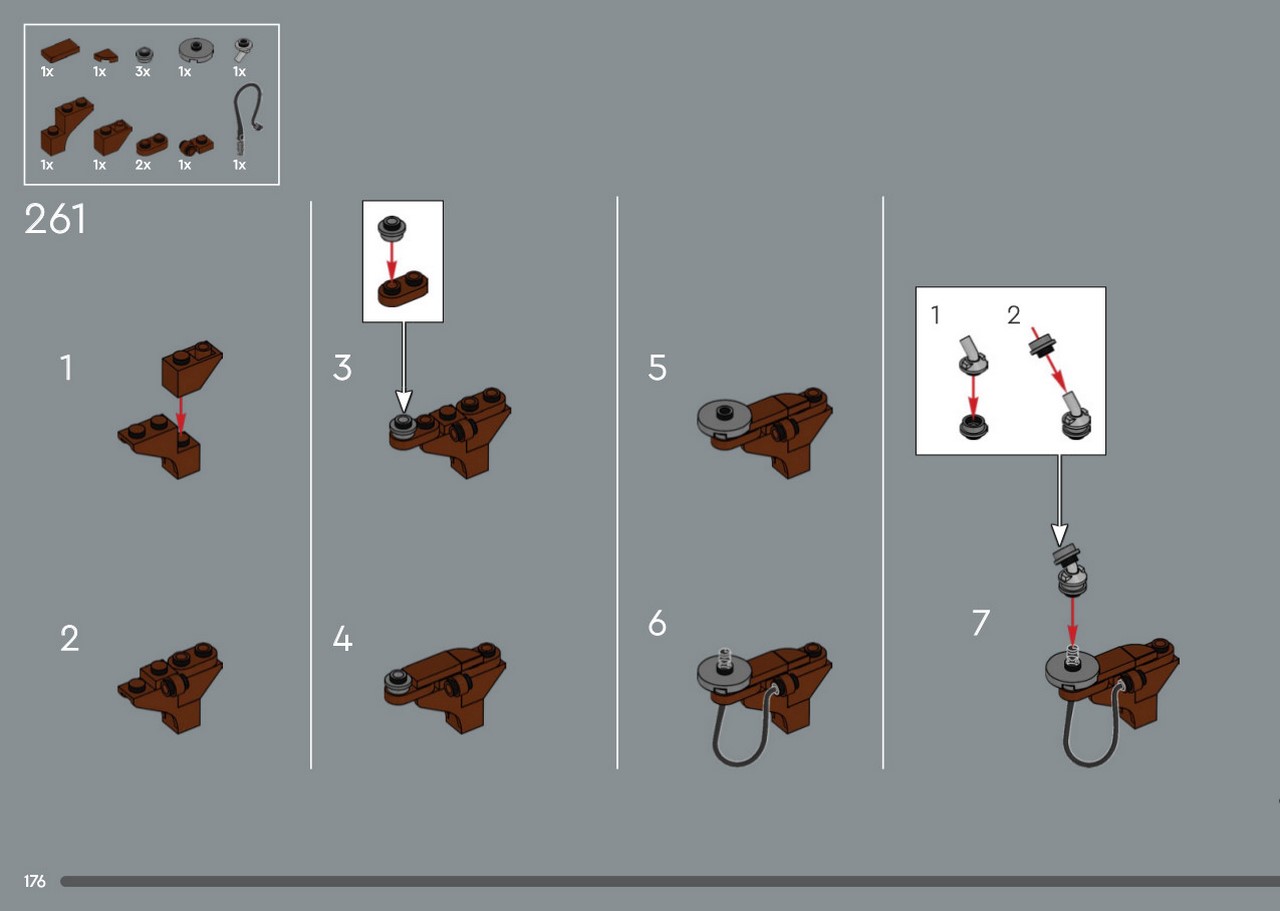 1x 1x 3x 1x 1x

1x 1x 2x 1x 1x

261

1

2

3

4

5

6

1 2

7

176