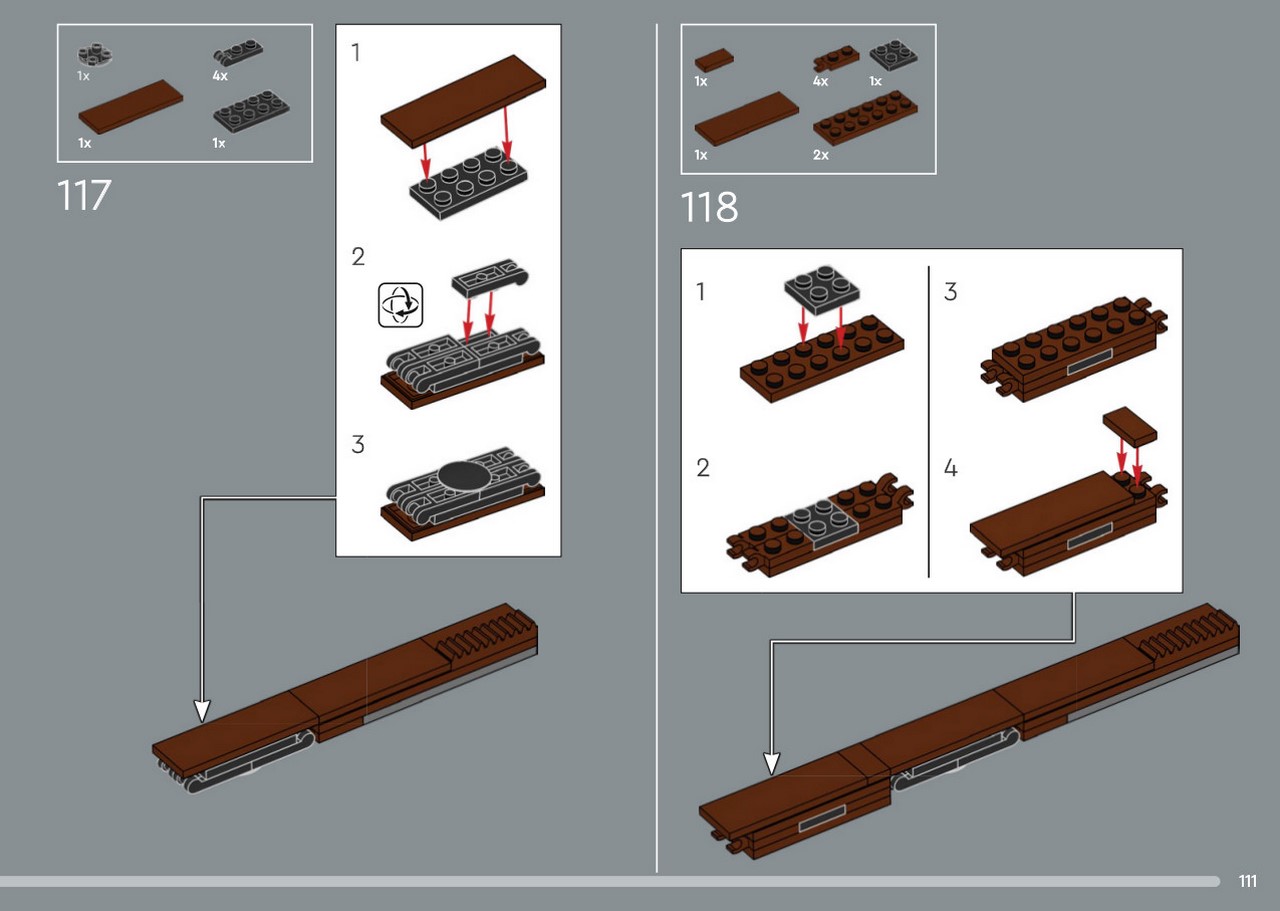 1x
4x
1x
1x

117

1

2

3

1x
4x
1x
1x
2x

118

1

2

3

4

111