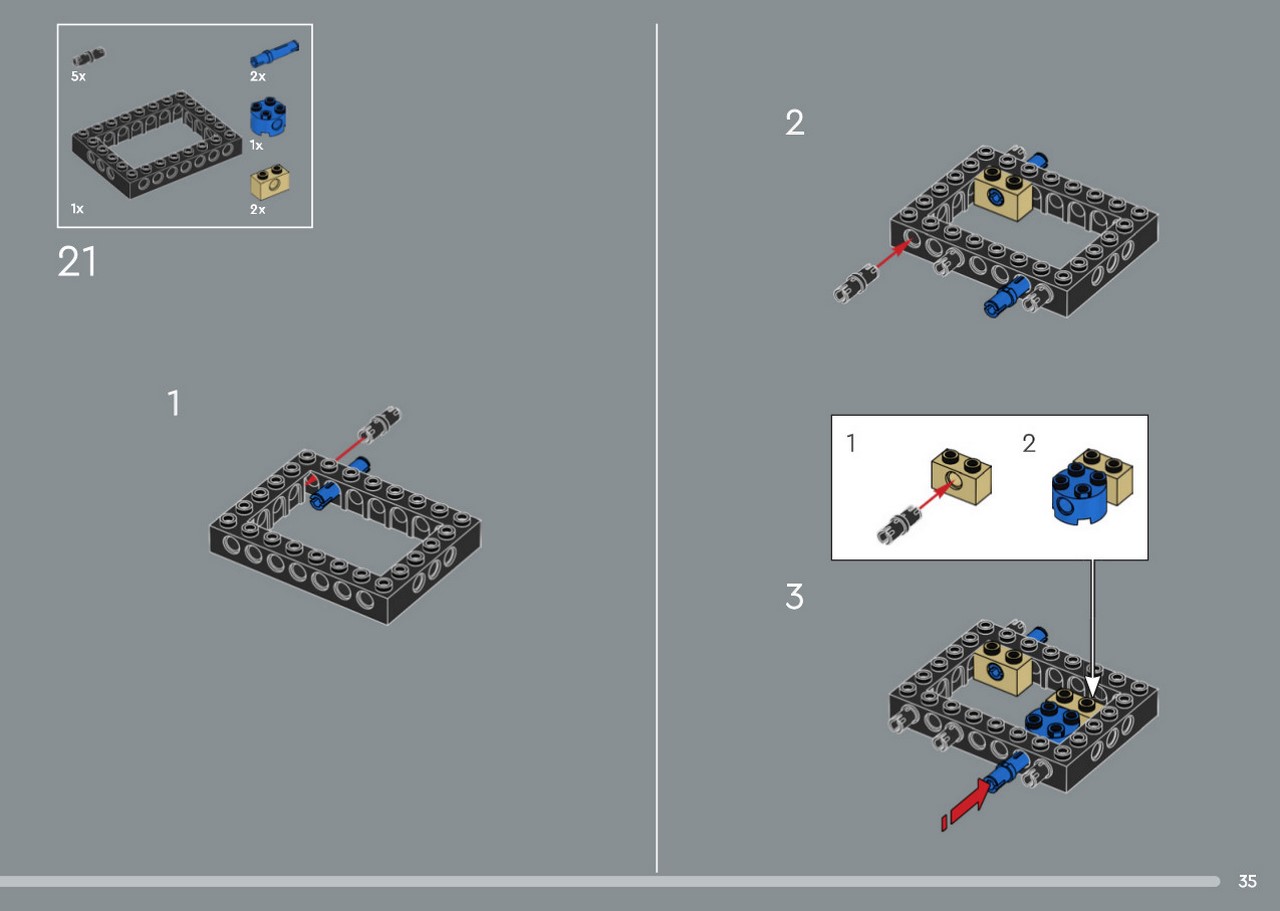 5x
2x
1x
1x
2x

21

1

2

1
2

3

35