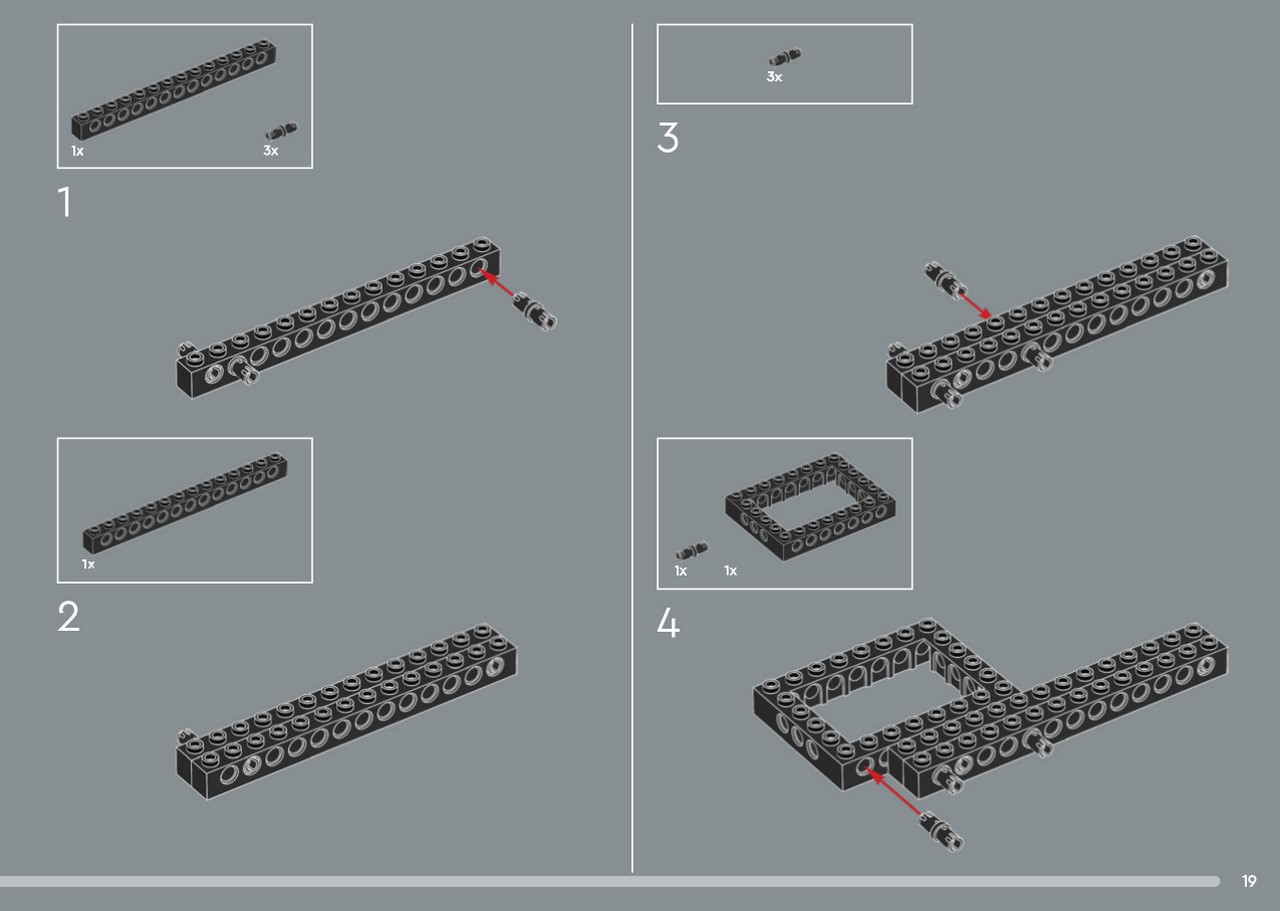 1x
3x

1

1x

2

3x

3

1x
1x

4

19