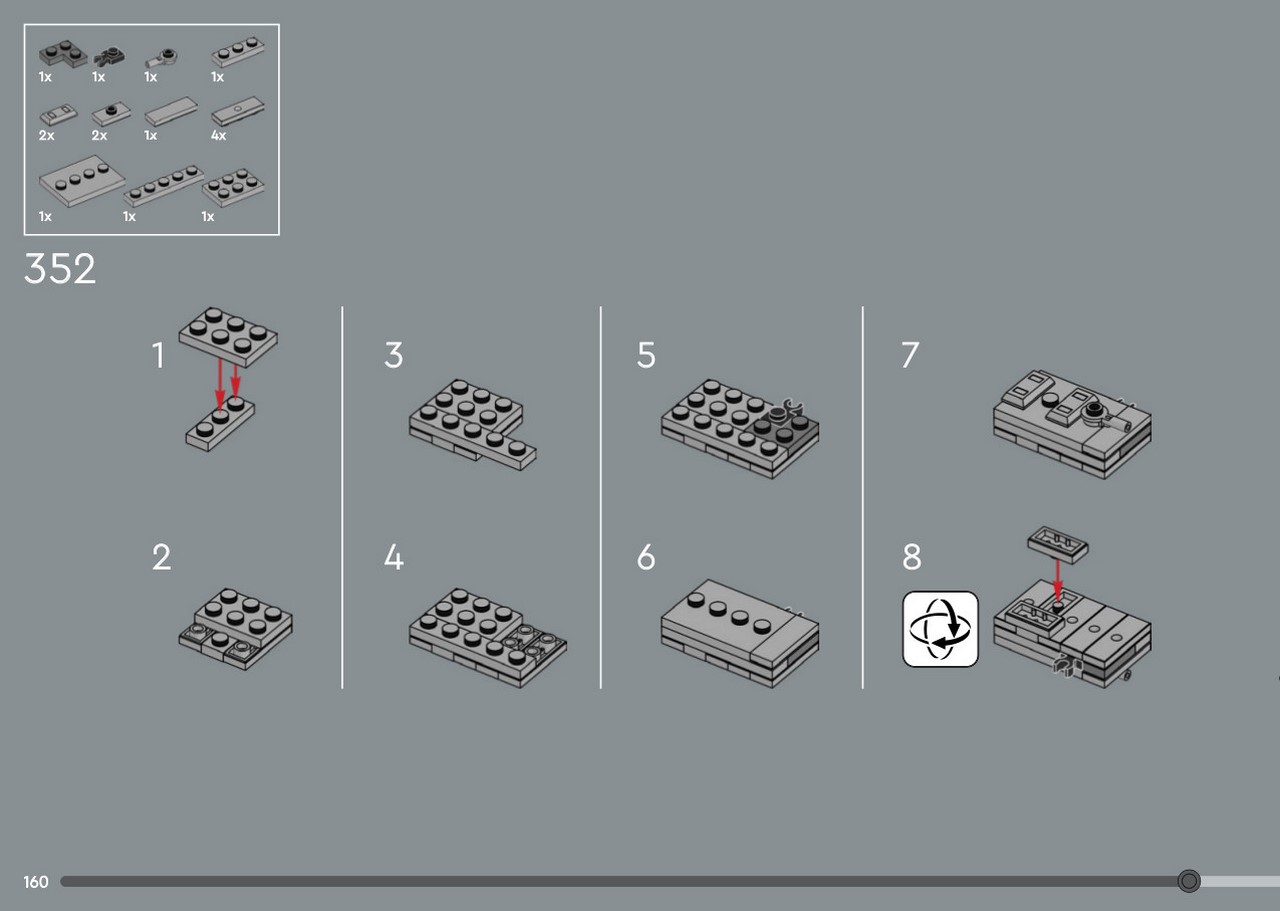 1x 1x 1x 1x
2x 2x 1x 4x
1x 1x 1x

352

1

2

3

4

5

6

7

8

160