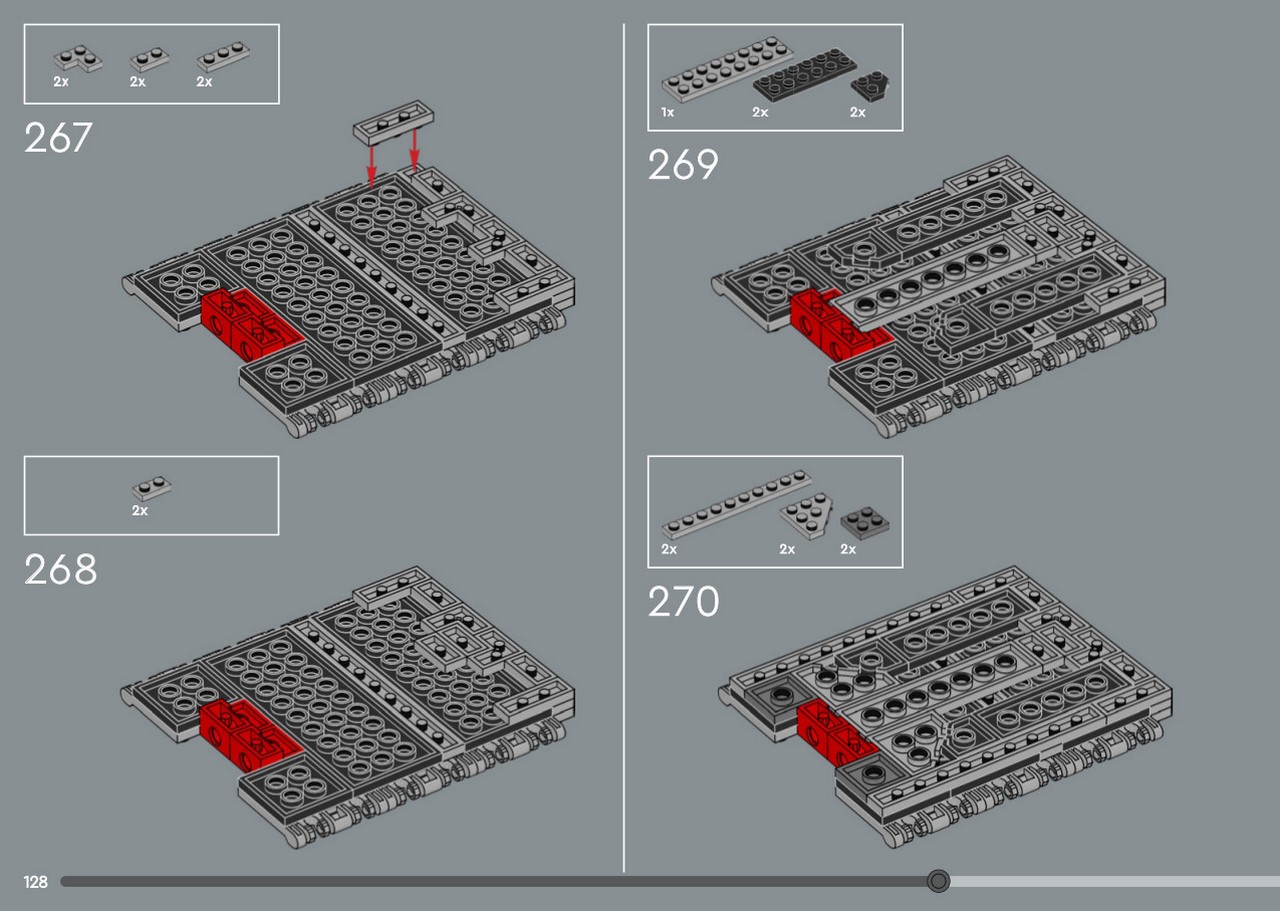 2x 2x 2x

267

2x

268

1x 2x 2x

269

2x 2x 2x

270

128