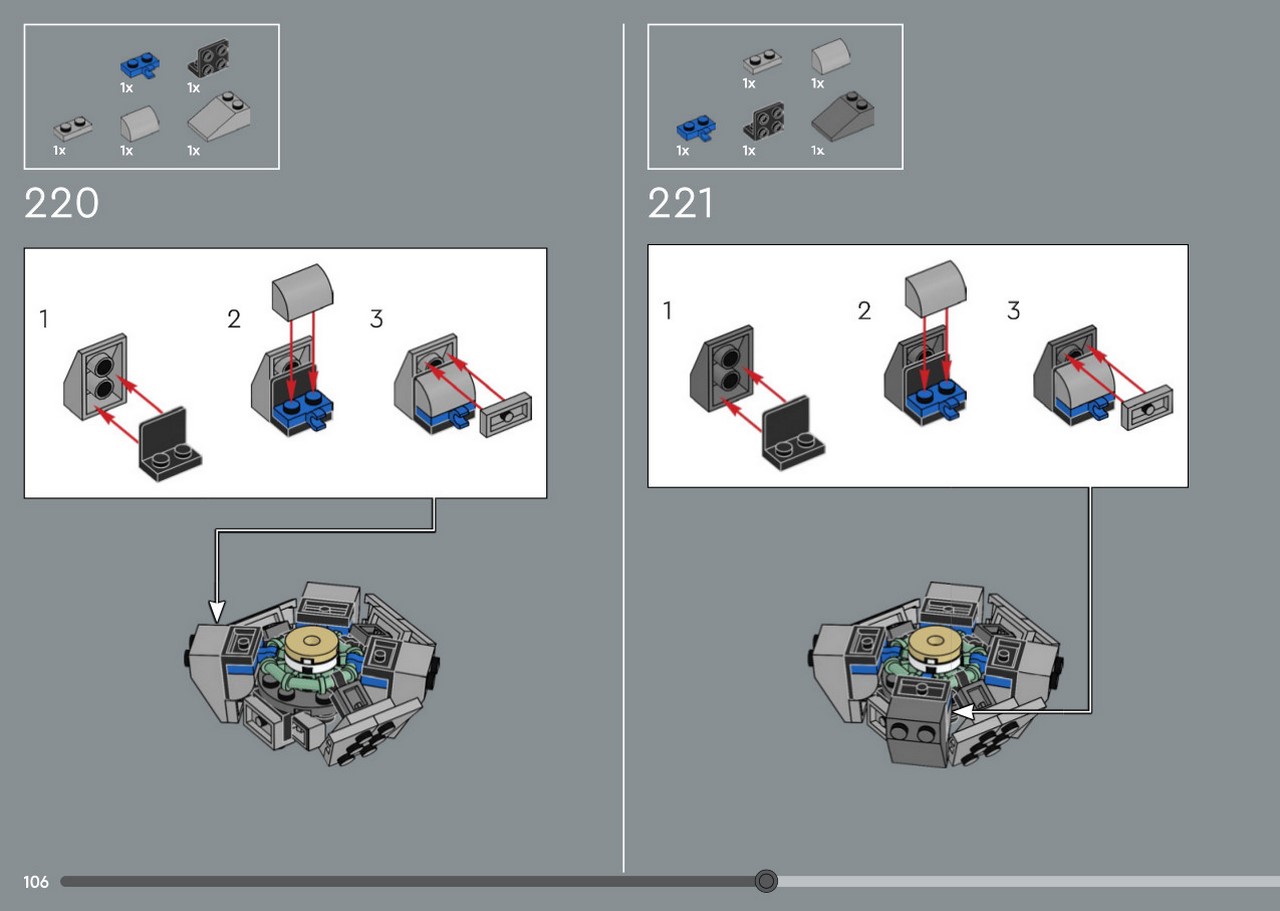 1x 1x
1x 1x 1x

220

1 2 3

1x 1x
1x 1x 1x

221

1 2 3

106