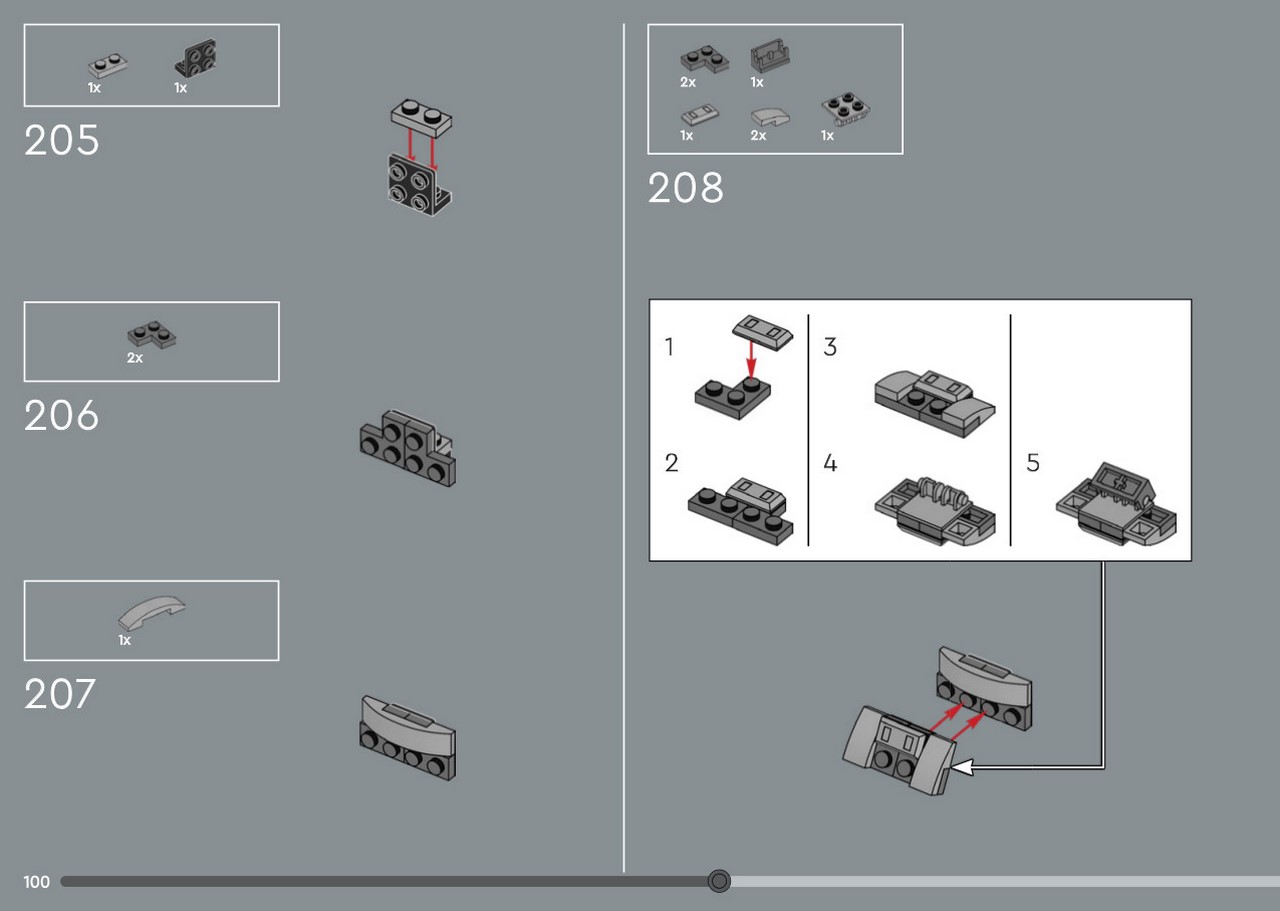 1x 1x

205

2x

206

1x

207

2x 1x

1x 2x 1x

208

1

2

3

4

5

100