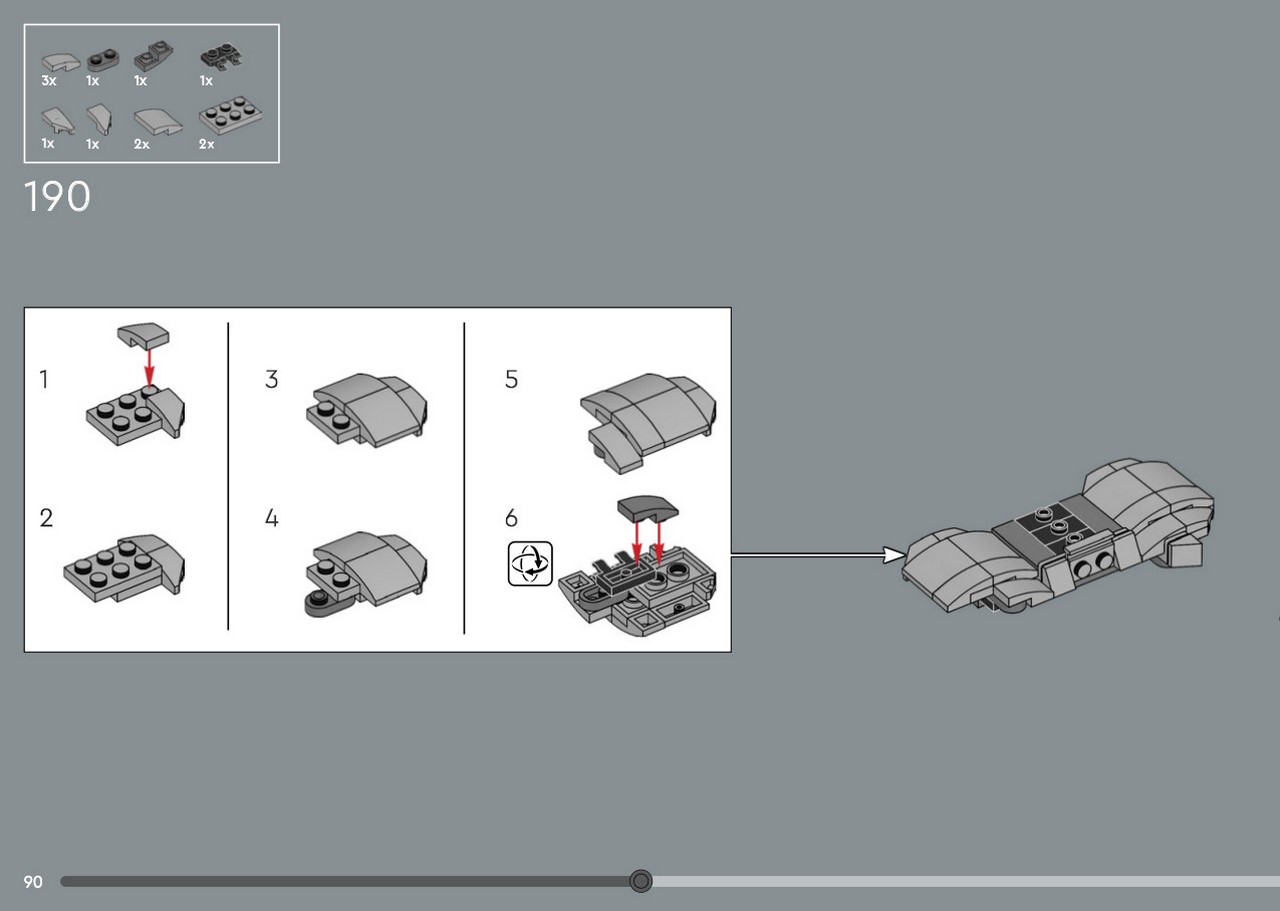 3x 1x 1x 1x
1x 1x 2x 2x

190

1
2
3
4
5
6

90