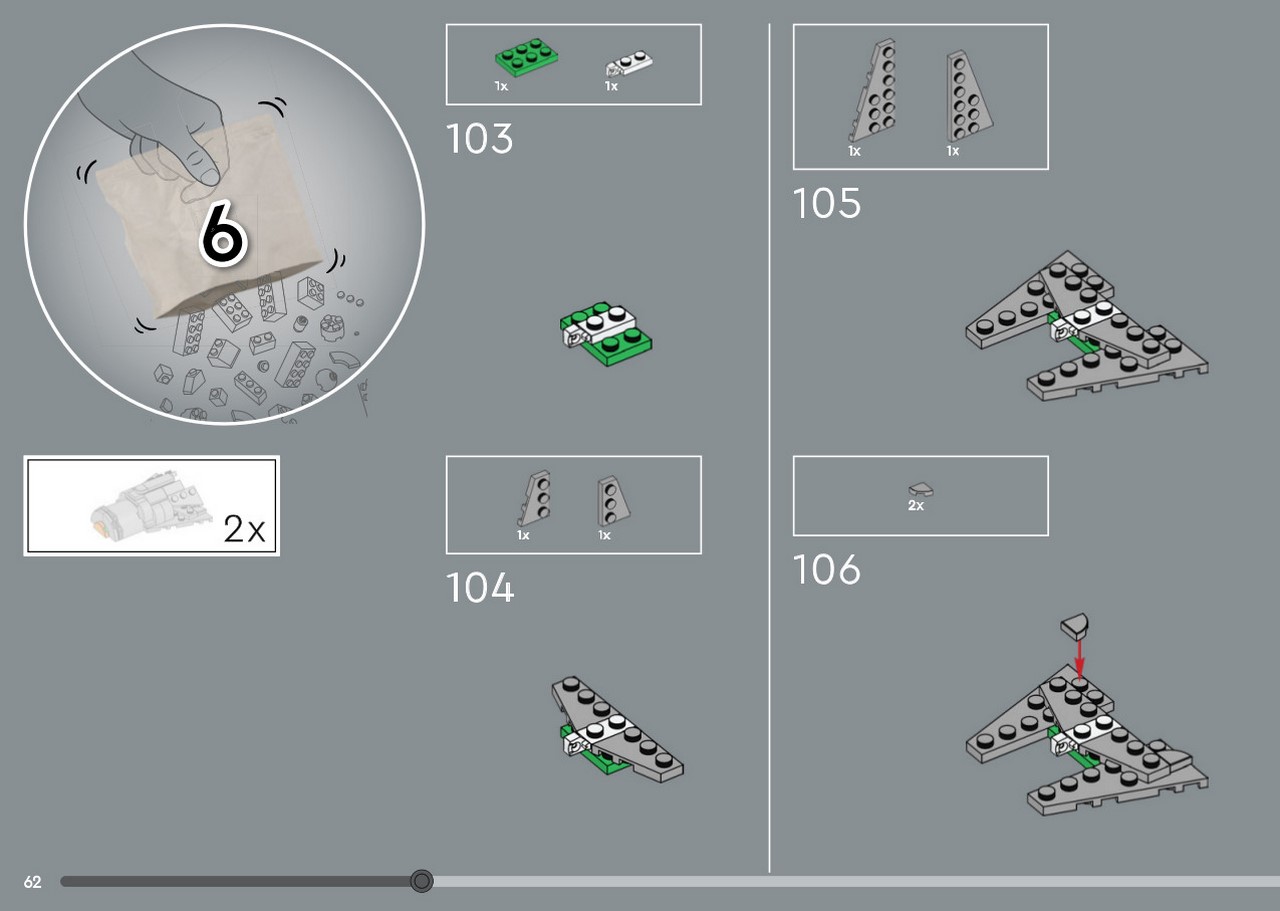 6

2x

1x 1x

103

1x 1x

104

1x 1x

105

2x

106

62