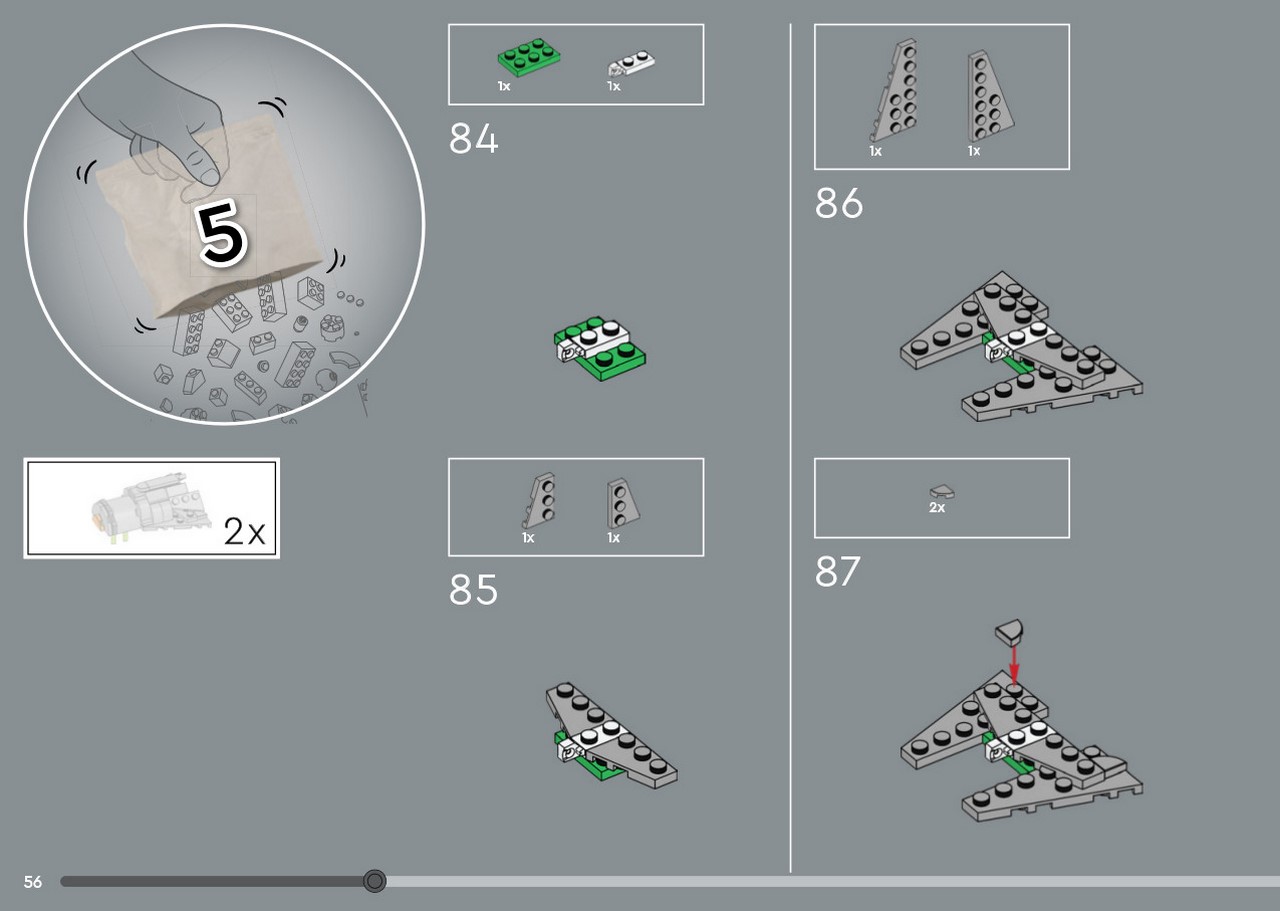 5

2x

1x 1x

84

1x 1x

85

1x 1x

86

2x

87

56